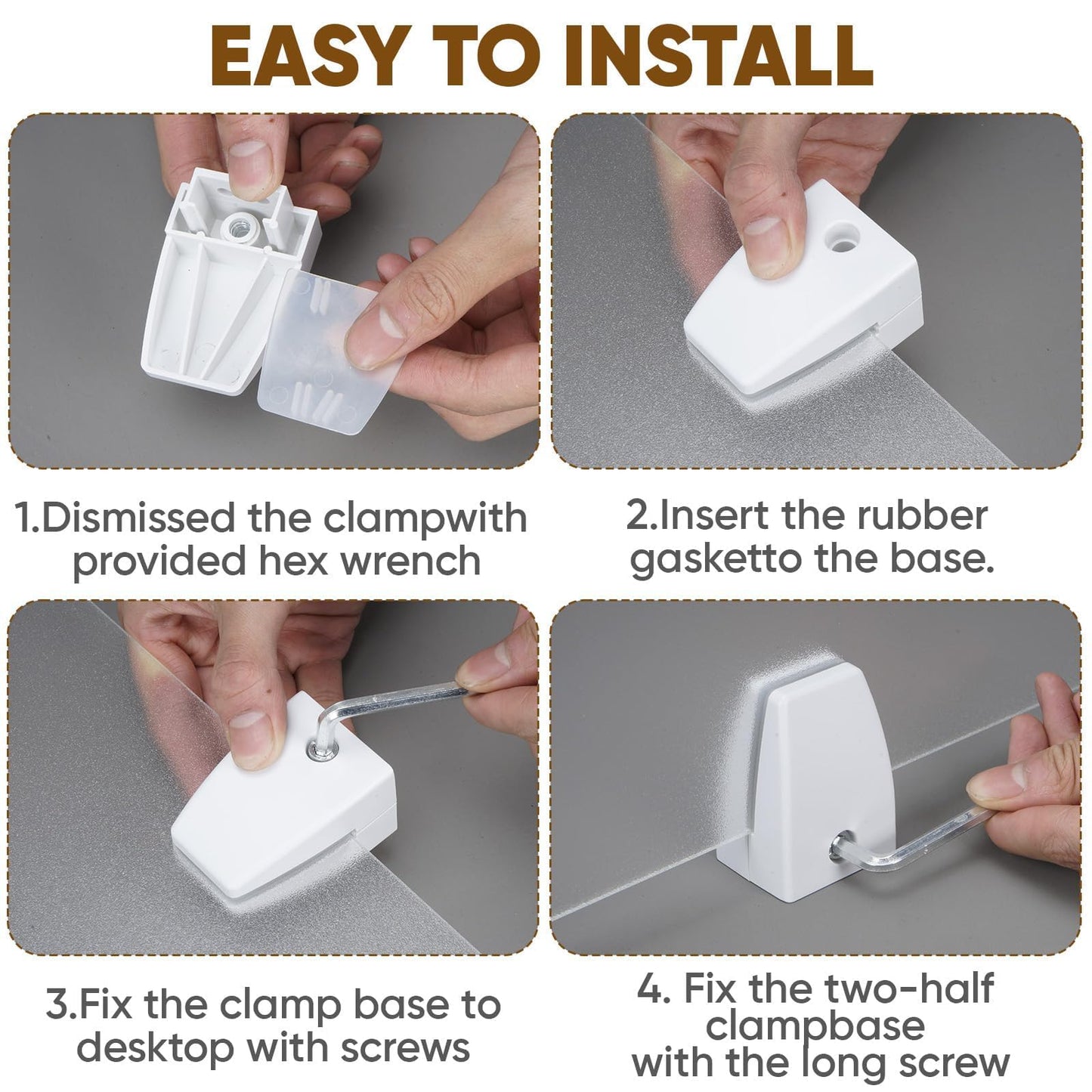 EASY TO INSTALL

1.Dismissed the clampwith provided hex wrench

2.Insert the rubber gasketto the base.

3.Fix the clamp base to desktop with screws

4. Fix the two-half clampbase with the long screw