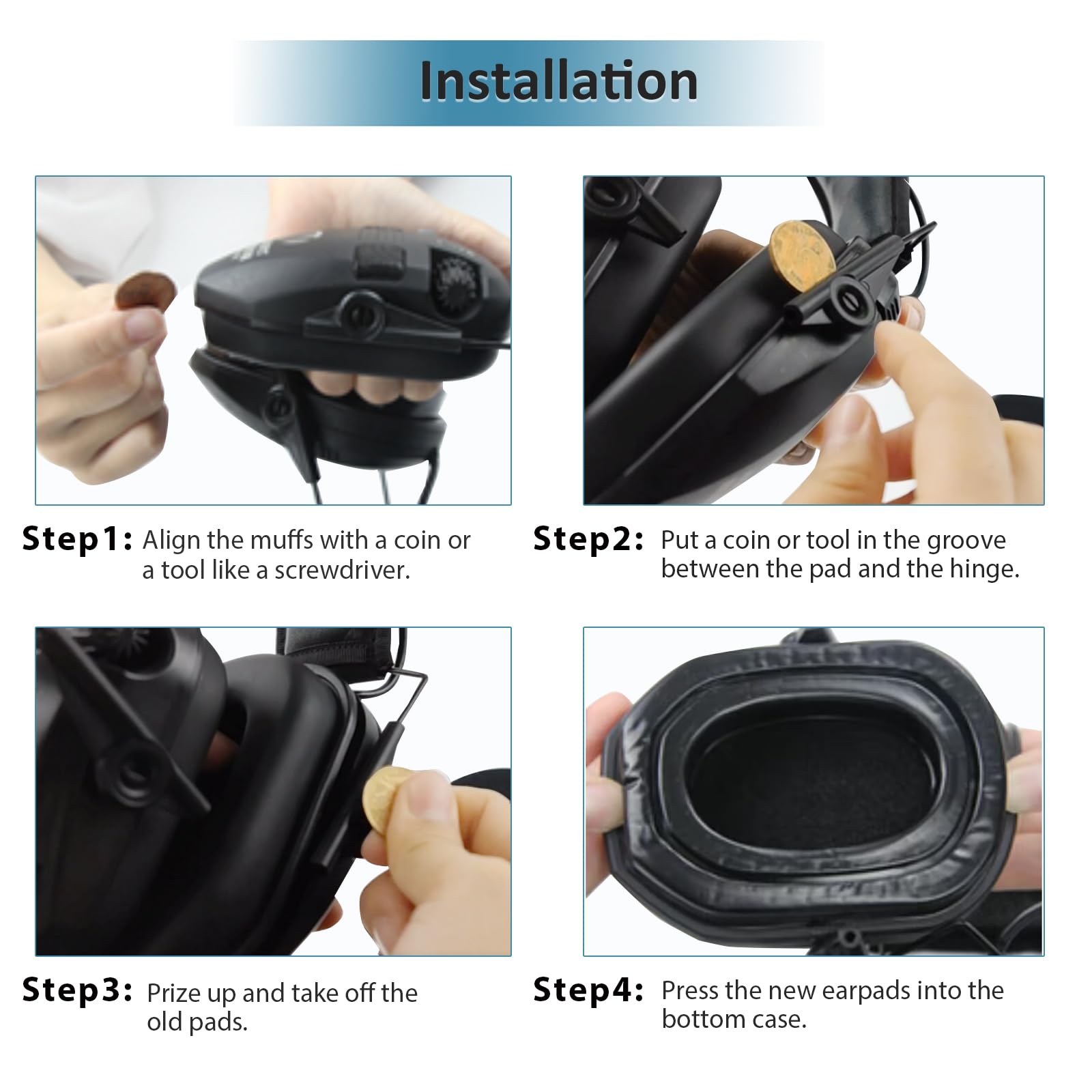 Installation

Step1: Align the muffs with a coin or a tool like a screwdriver.

Step2: Put a coin or tool in the groove between the pad and the hinge.

Step3: Prize up and take off the old pads.

Step4: Press the new earpads into the bottom case.