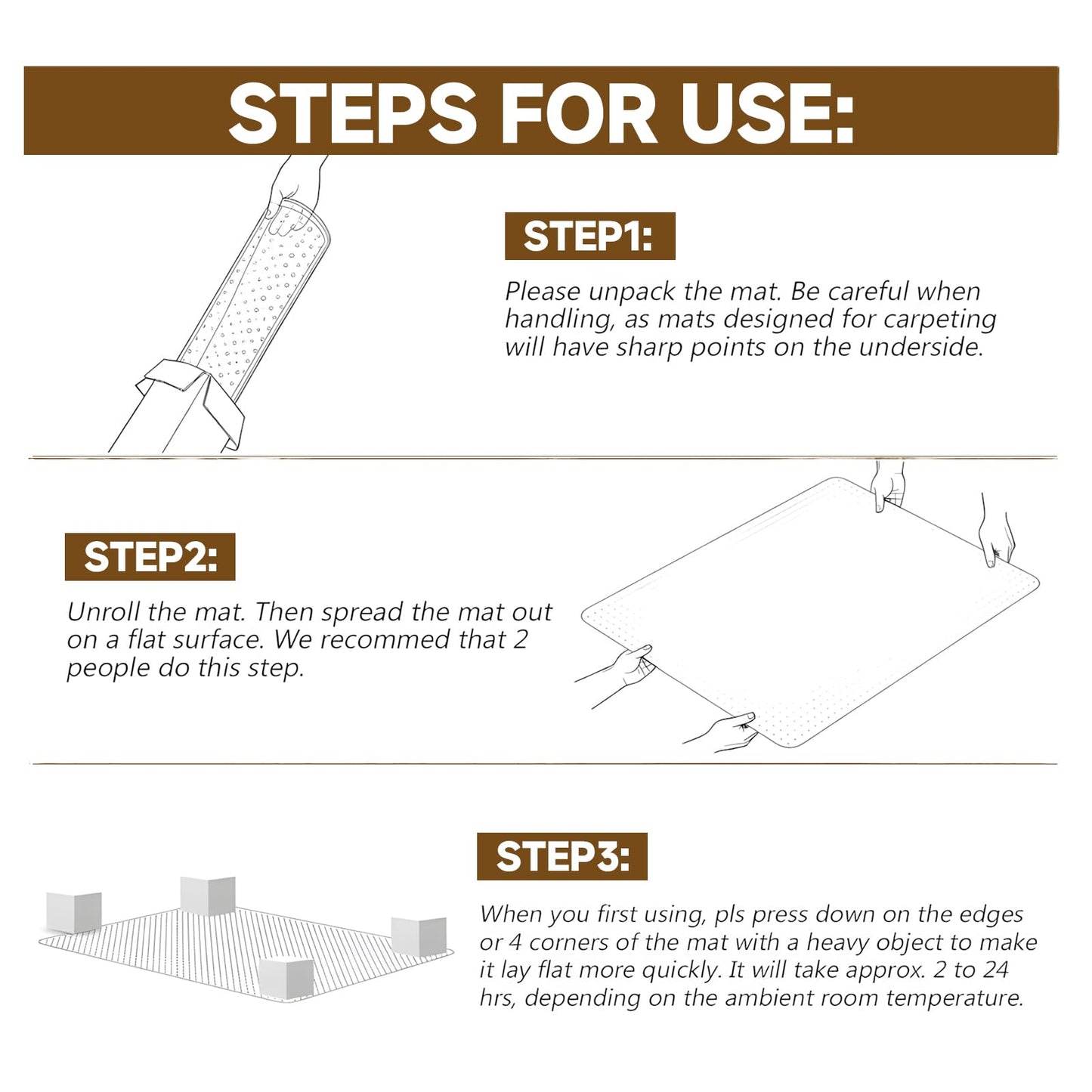 STEPS FOR USE:

STEP1:

Please unpack the mat. Be careful when handling, as mats designed for carpeting will have sharp points on the underside.

STEP2:

Unroll the mat. Then spread the mat out on a flat surface. We recommed that 2 people do this step.

STEP3:

When you first using, pls press down on the edges or 4 corners of the mat with a heavy object to make it lay flat more quickly. It will take approx. 2 to 24 hrs, depending on the ambient room temperature.