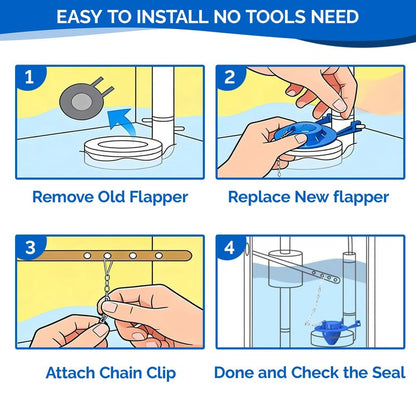 EASY TO INSTALL NO TOOLS NEED

1

Remove Old Flapper

2

Replace New flapper

3

Attach Chain Clip

4

Done and Check the Seal