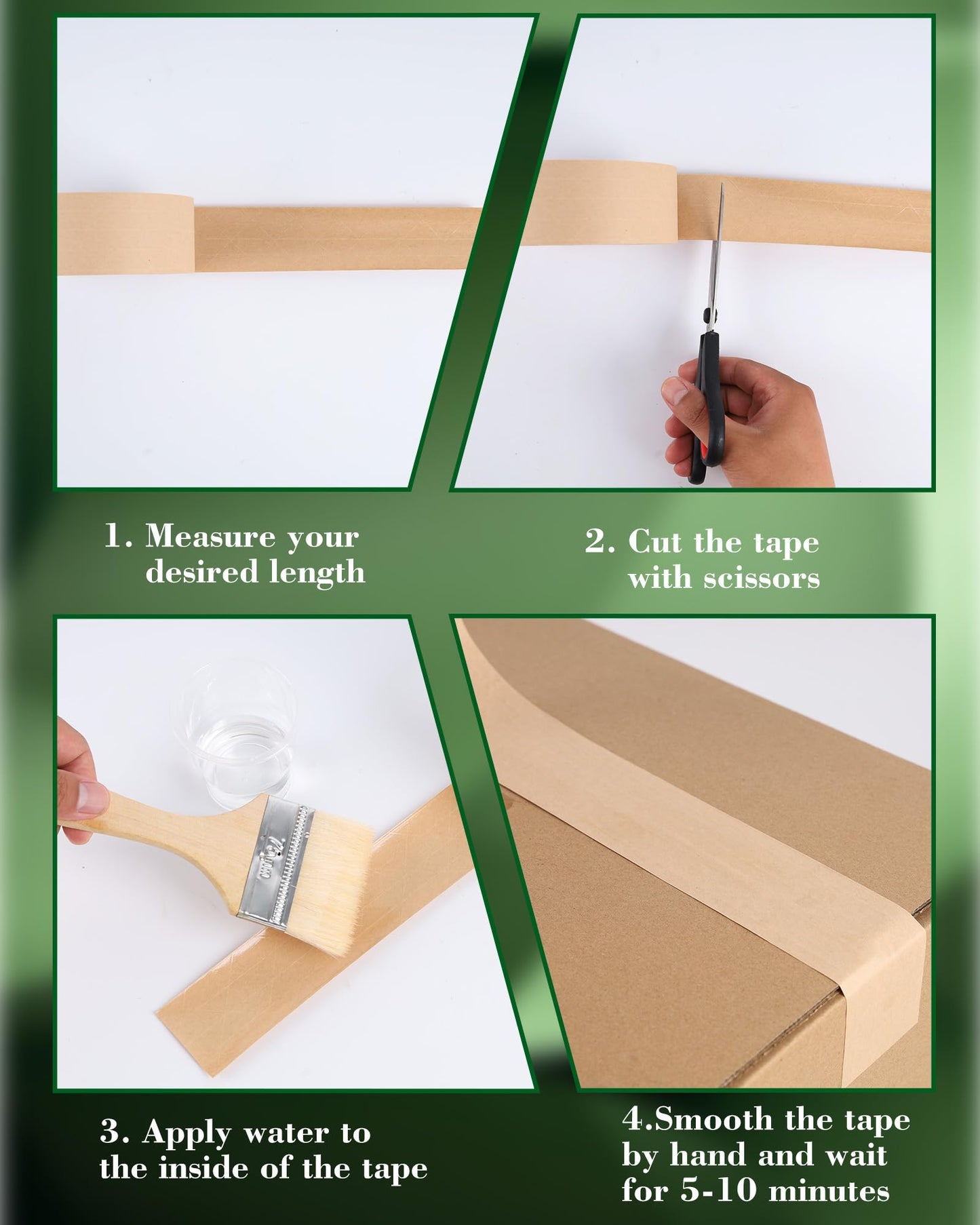 1. Measure your desired length

2. Cut the tape with scissors

3. Apply water to the inside of the tape

4.Smooth the tape by hand and wait for 5-10 minutes