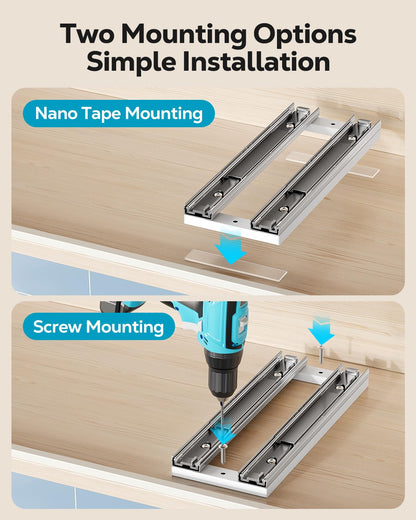 Two Mounting Options
Simple Installation

Nano Tape Mounting

Screw Mounting