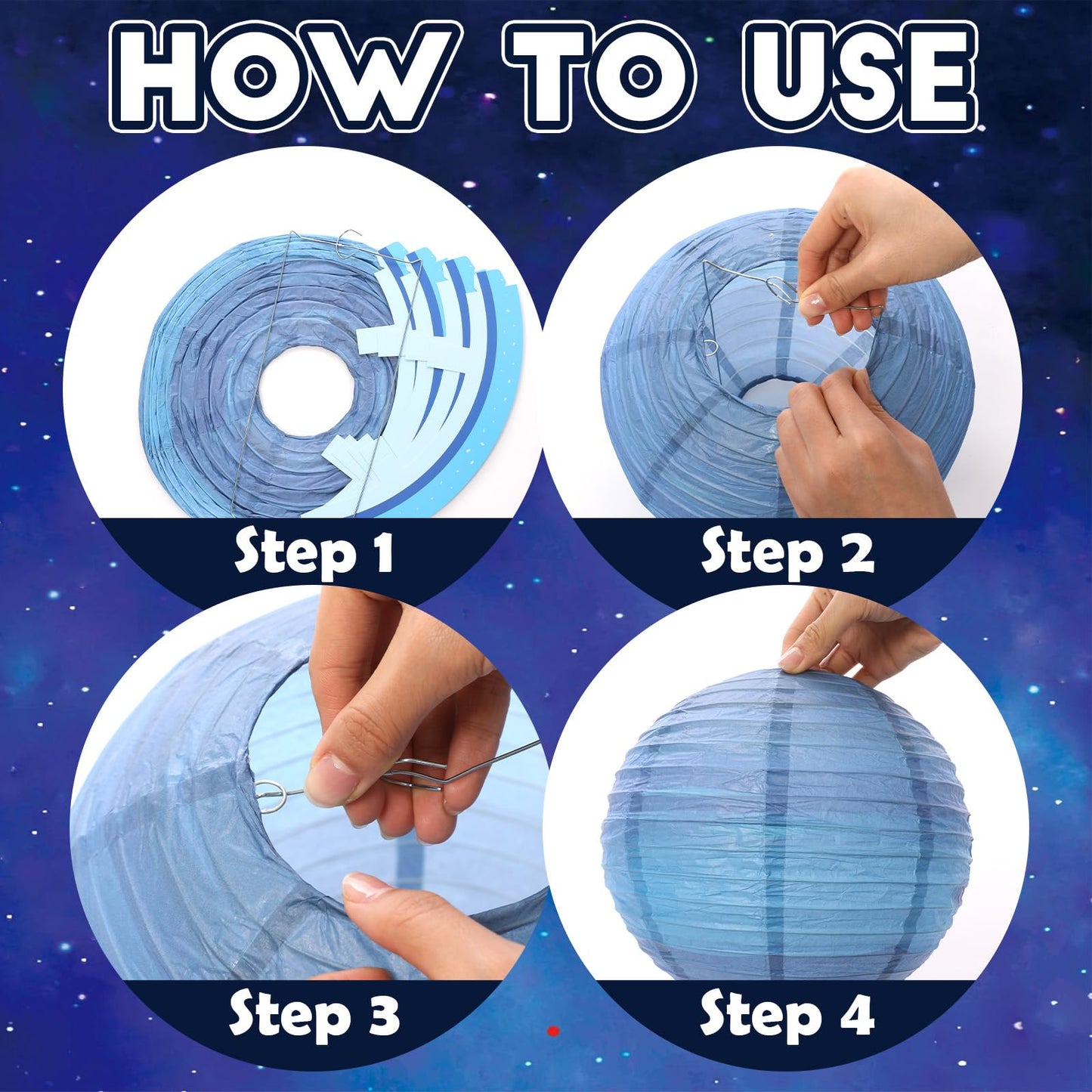 HOW TO USE

Step 1

Step 2

Step 3

Step 4