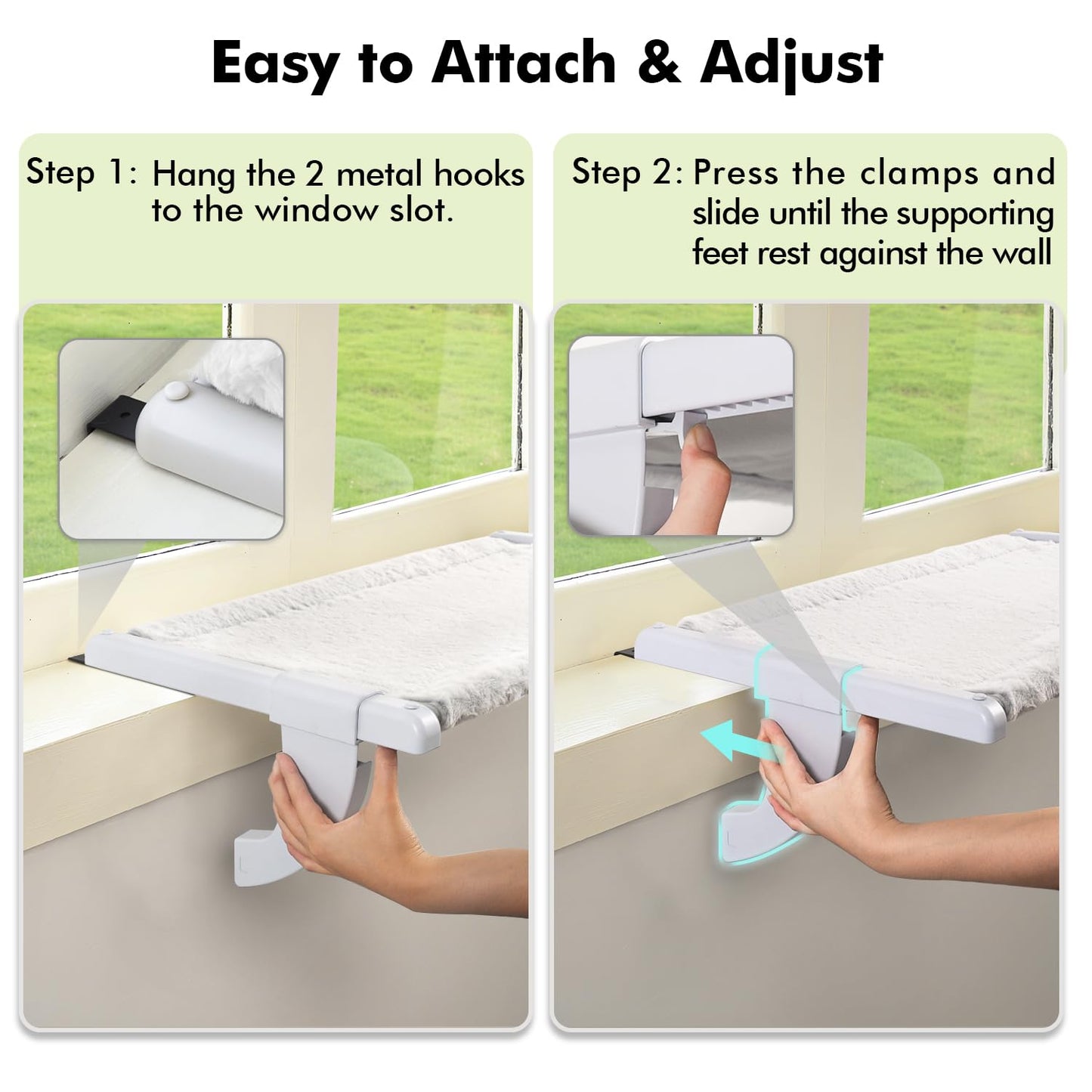 Easy to Attach & Adjust

Step 1: Hang the 2 metal hooks to the window slot.

Step 2: Press the clamps and slide until the supporting feet rest against the wall