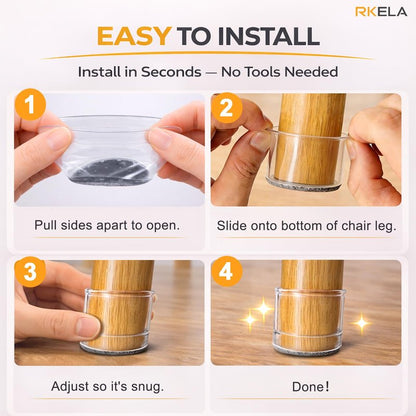 RKELA

EASY TO INSTALL

Install in Seconds — No Tools Needed

1

Pull sides apart to open.

2

Slide onto bottom of chair leg.

3

Adjust so it's snug.

4

Done!