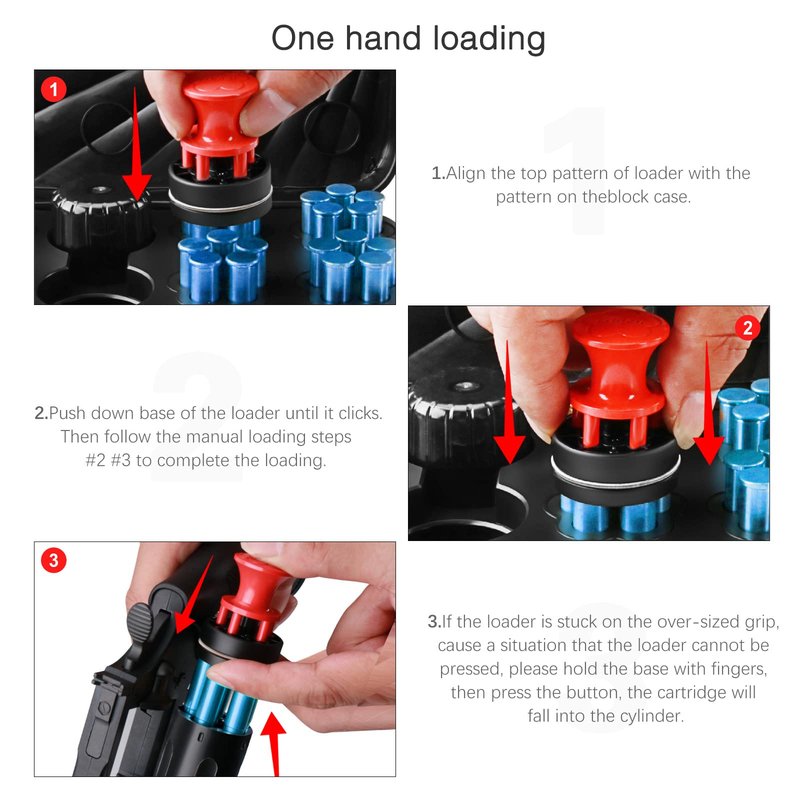 One hand loading

1

1.Align the top pattern of loader with the pattern on theblock case.

2

2.Push down base of the loader until it clicks. Then follow the manual loading steps #2 #3 to complete the loading.

3

3.If the loader is stuck on the over-sized grip, cause a situation that the loader cannot be pressed, please hold the base with fingers, then press the button, the cartridge will fall into the cylinder.