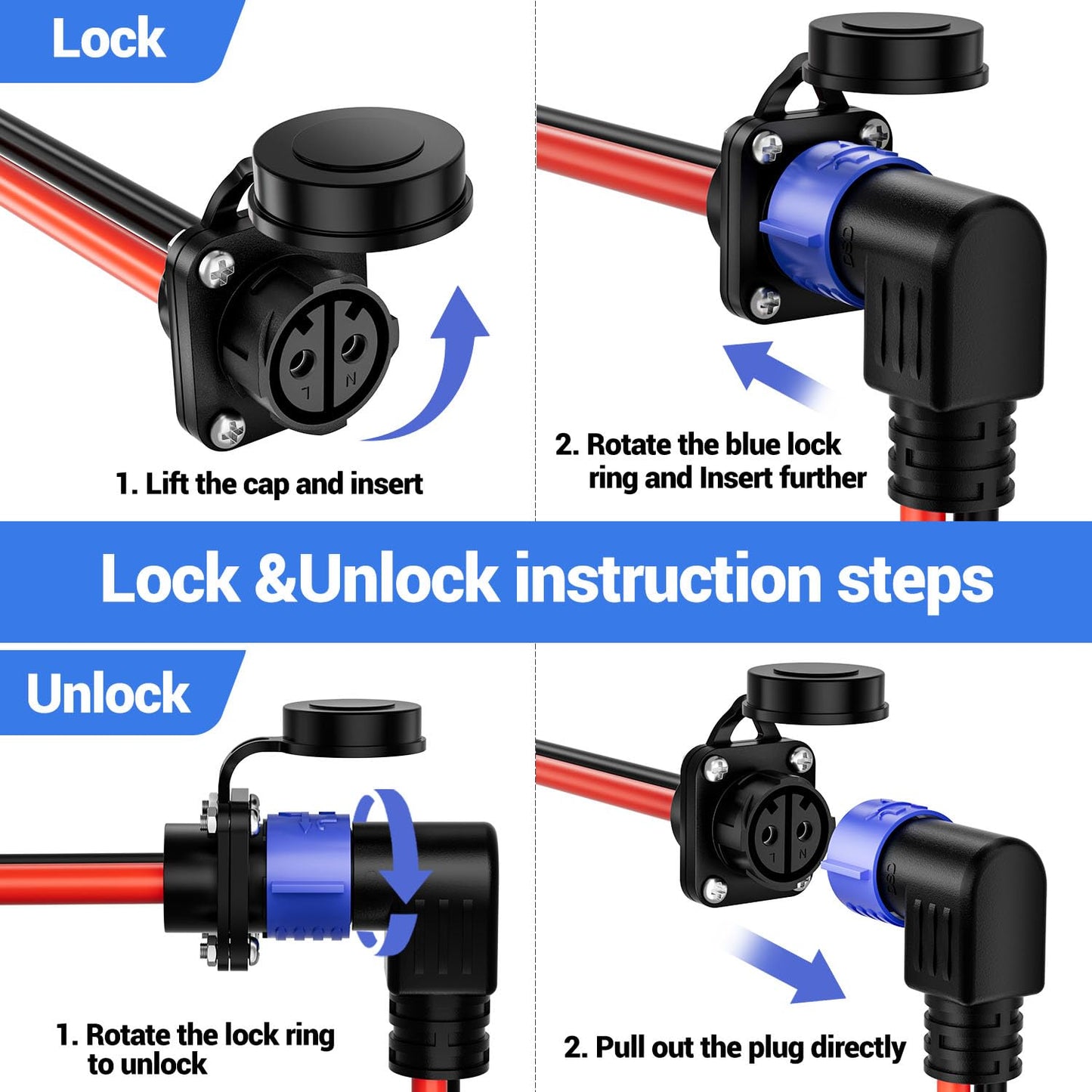 Lock

L N

1. Lift the cap and insert

2. Rotate the blue lock ring and Insert further

Lock &Unlock instruction steps

Unlock

1. Rotate the lock ring to unlock

L N

2. Pull out the plug directly