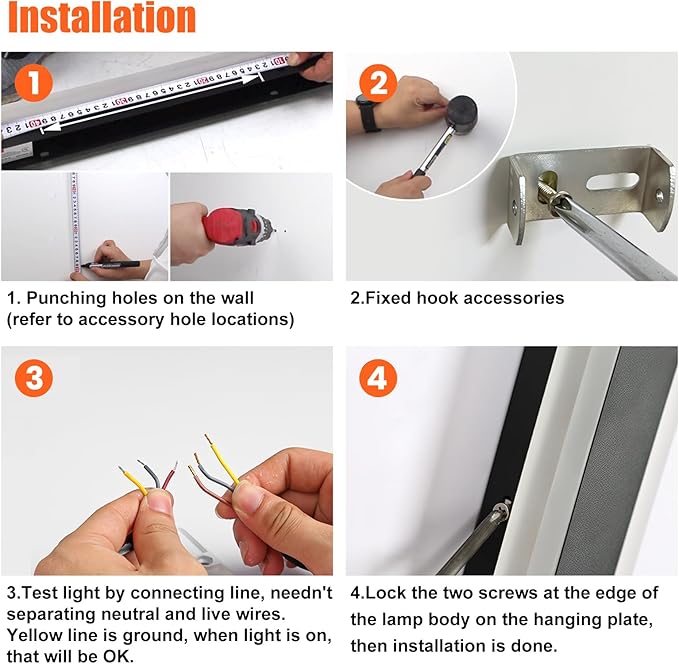 Installation

1

2

1. Punching holes on the wall (refer to accessory hole locations)

2.Fixed hook accessories

3

4

3.Test light by connecting line, needn't separating neutral and live wires. Yellow line is ground, when light is on, that will be OK.

4.Lock the two screws at the edge of the lamp body on the hanging plate, then installation is done.