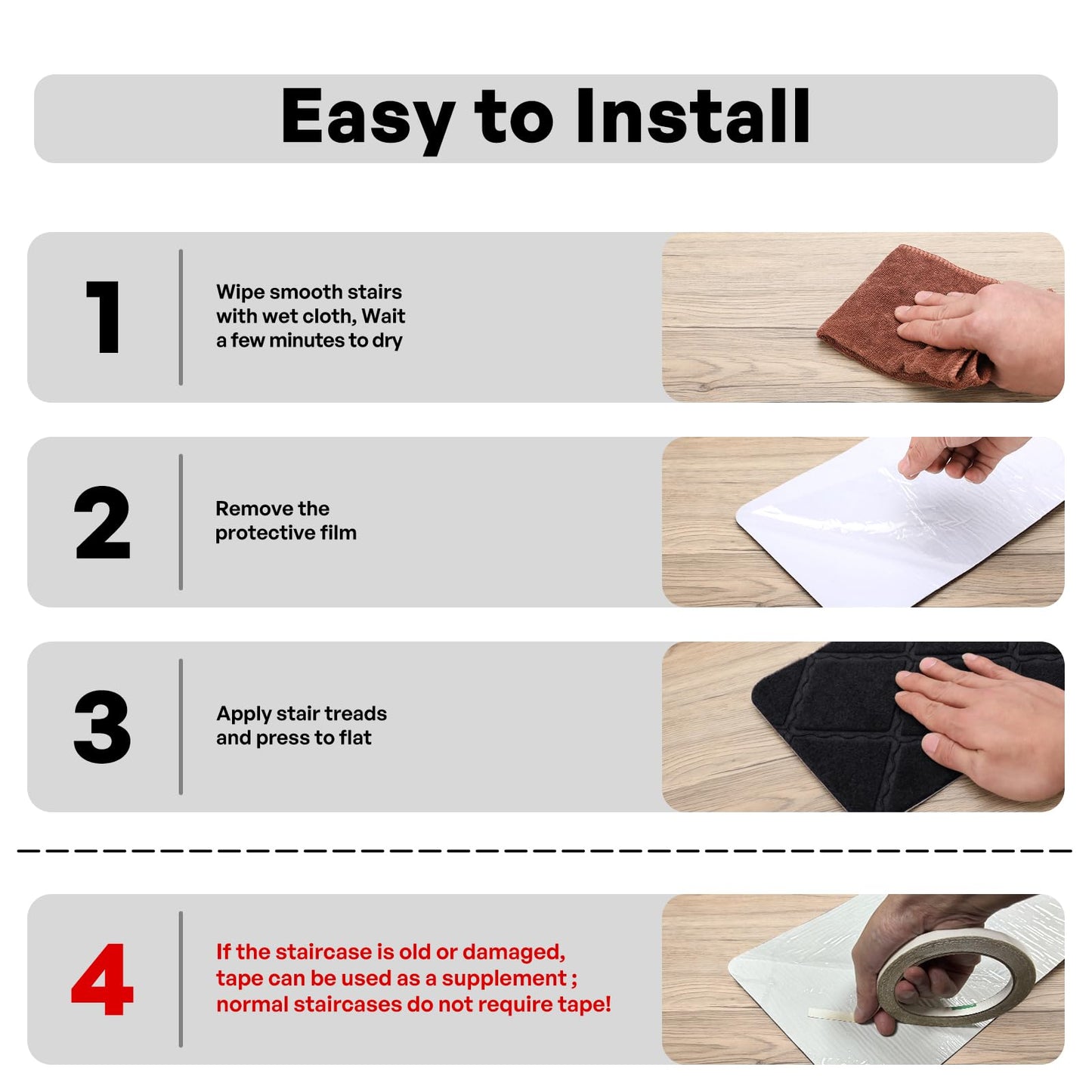 Easy to Install

1

Wipe smooth stairs with wet cloth, Wait a few minutes to dry

2

Remove the protective film

3

Apply stair treads and press to flat

4

If the staircase is old or damaged, tape can be used as a supplement ; normal staircases do not require tape!