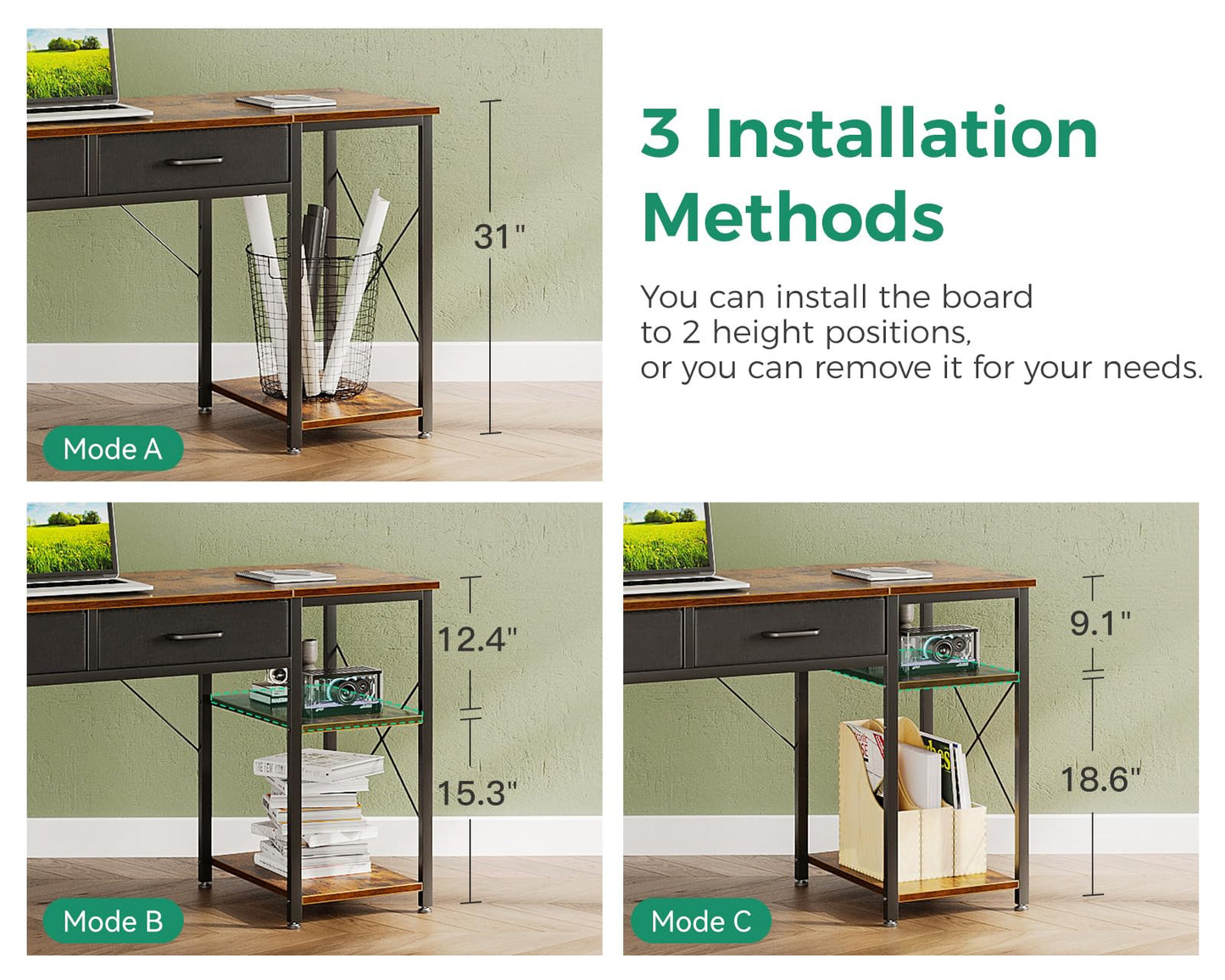 31"

Mode A

3 Installation Methods

You can install the board to 2 height positions, or you can remove it for your needs.

12.4"

15.3"

Mode B

9.1"

18.6"

Mode C