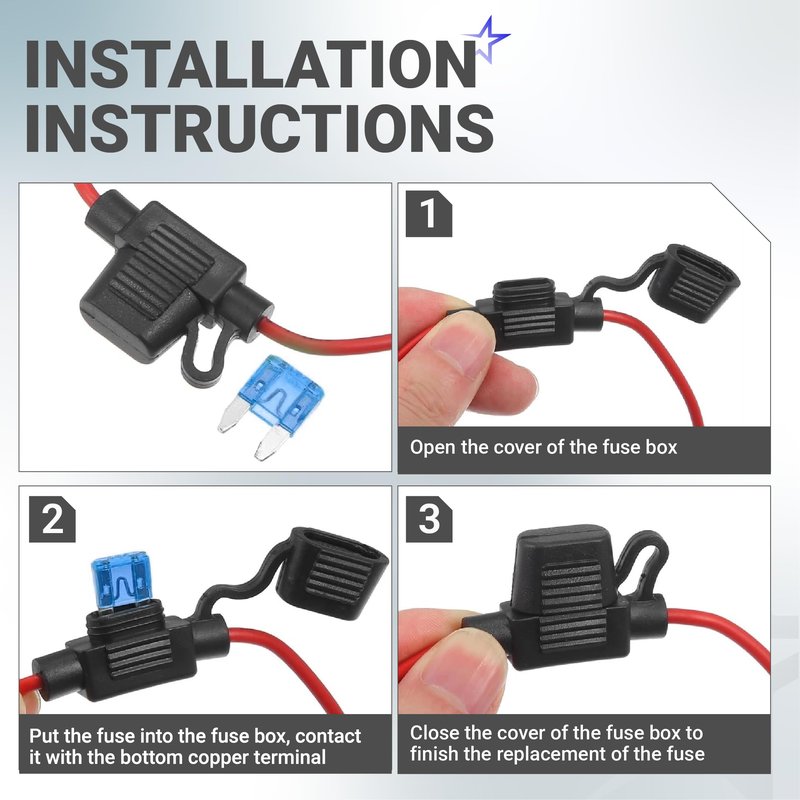 INSTALLATION INSTRUCTIONS

1

Open the cover of the fuse box

2

Put the fuse into the fuse box, contact it with the bottom copper terminal

3

Close the cover of the fuse box to finish the replacement of the fuse