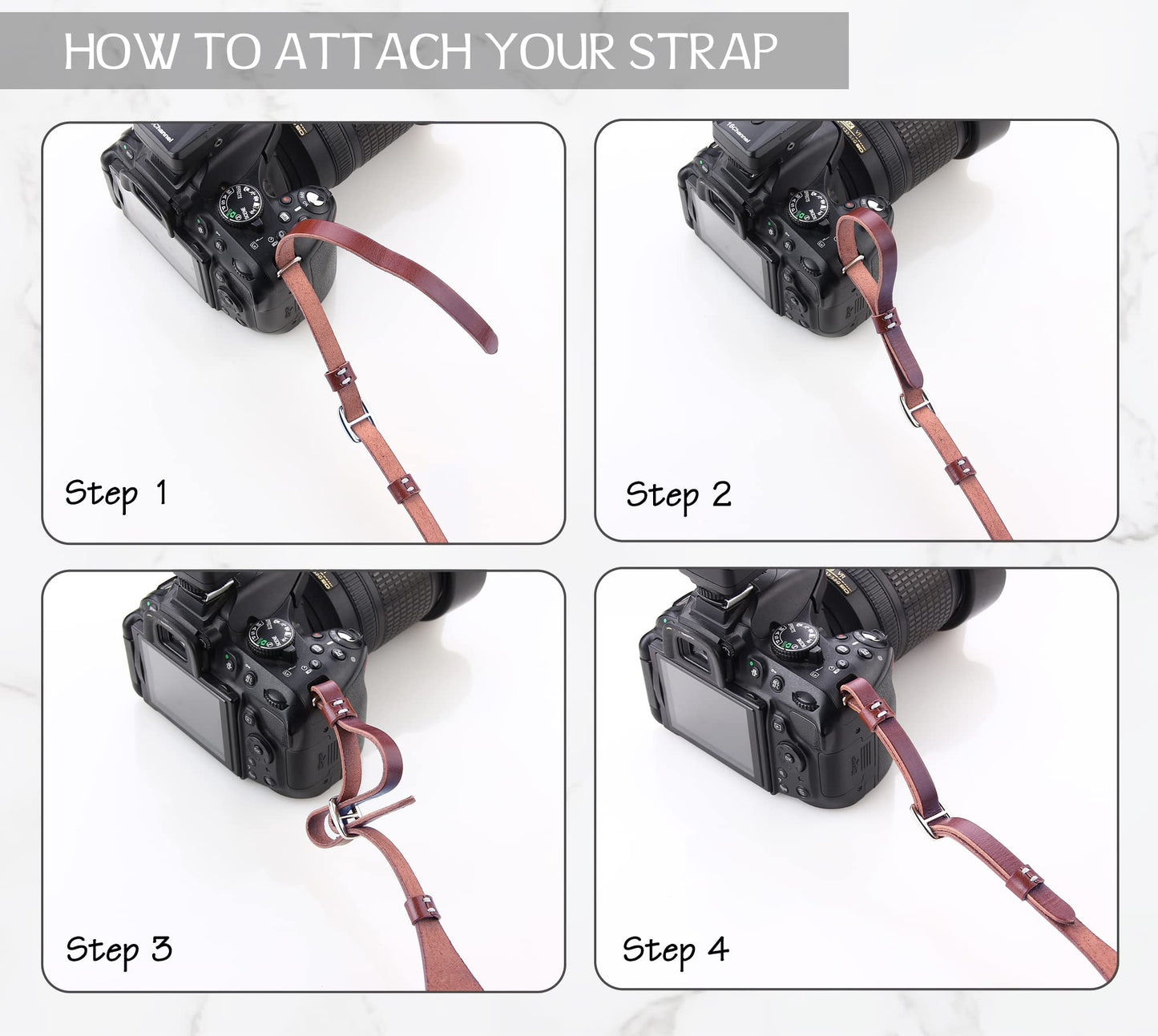 HOW TO ATTACH YOUR STRAP

Step 1

Step 2

Step 3

Step 4