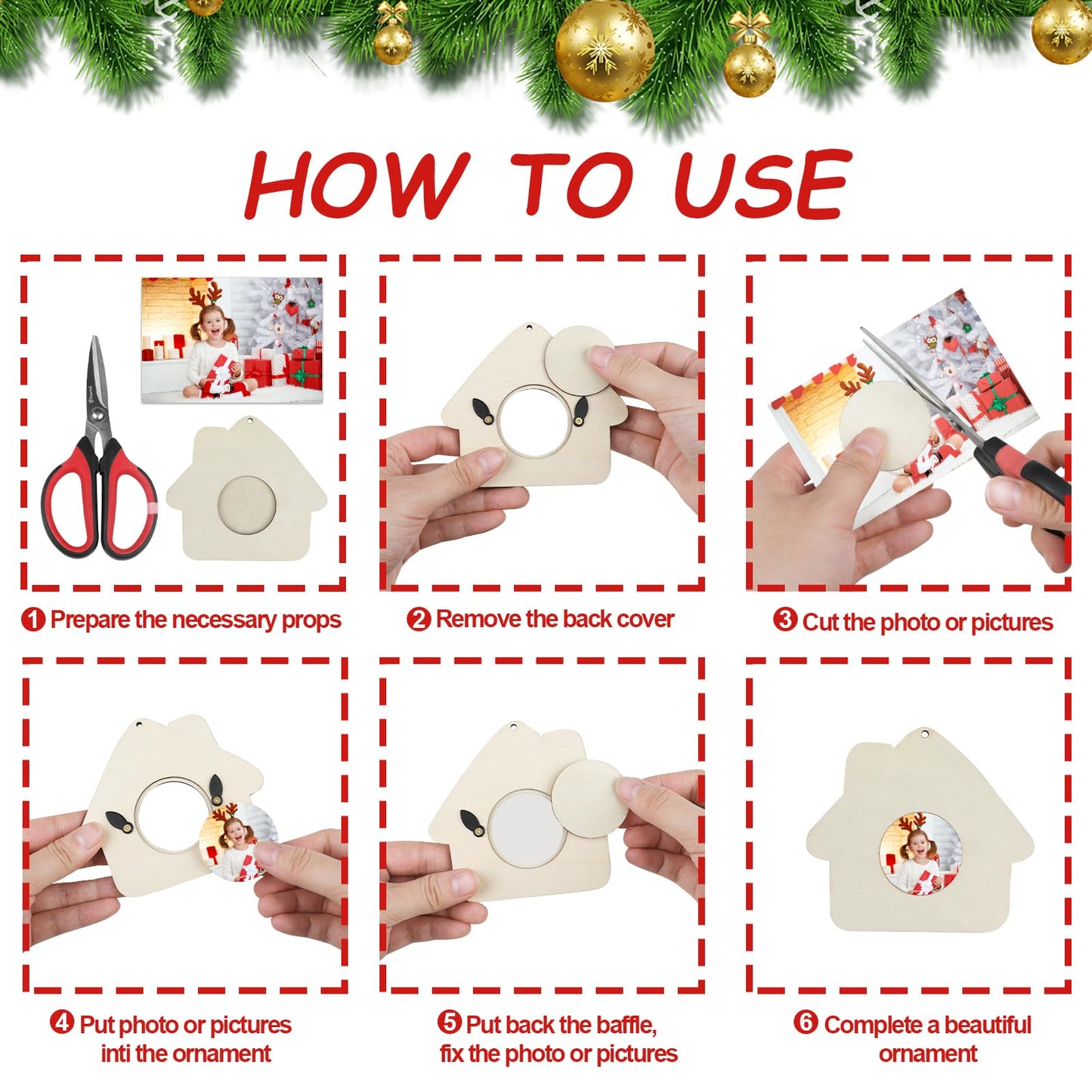 HOW TO USE

❶ Prepare the necessary props

❷ Remove the back cover

❸ Cut the photo or pictures

❹ Put photo or pictures inti the ornament

❺ Put back the baffle, fix the photo or pictures

❻ Complete a beautiful ornament