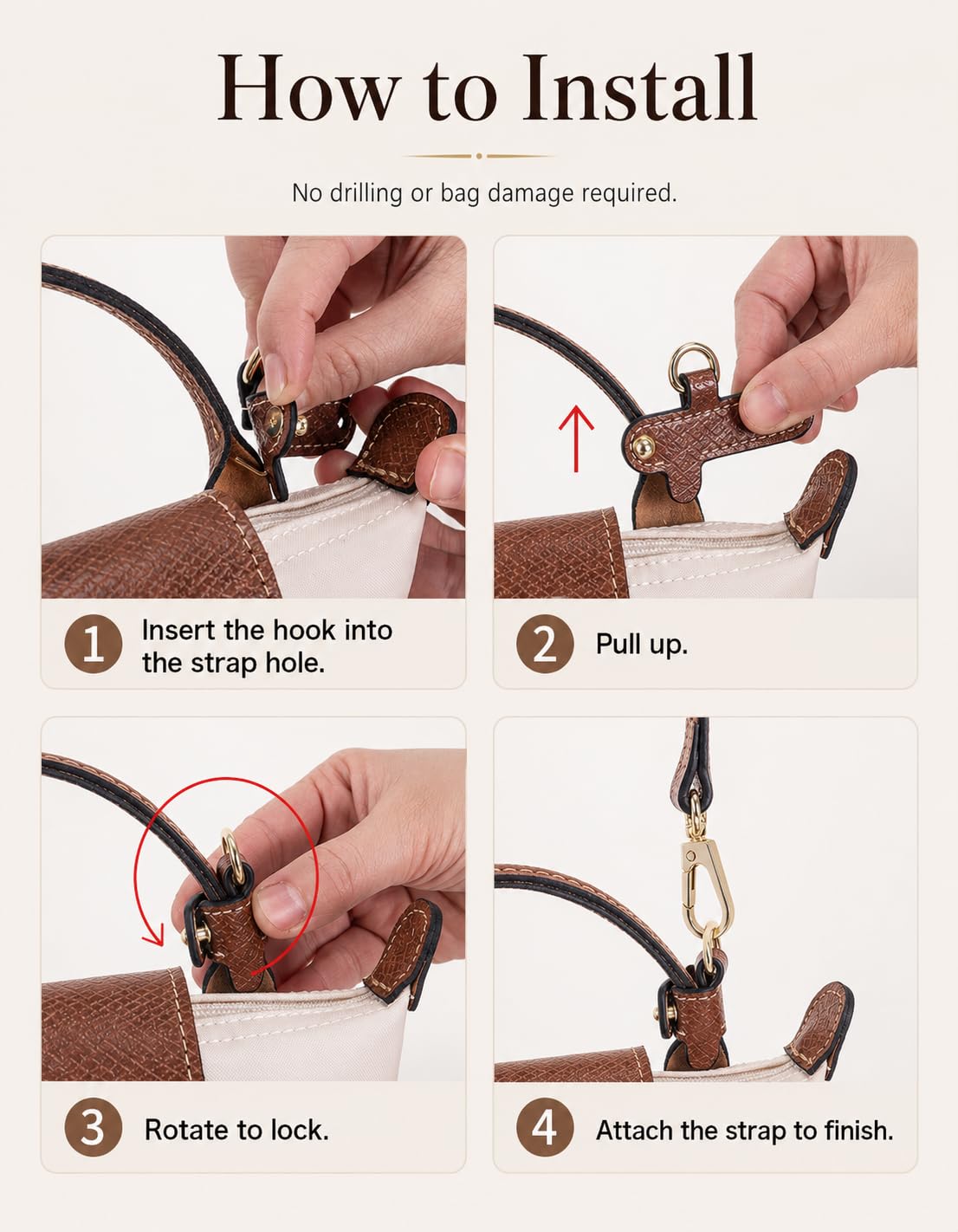 How to Install

No drilling or bag damage required.

1 Insert the hook into the strap hole.

2 Pull up.

3 Rotate to lock.

4 Attach the strap to finish.