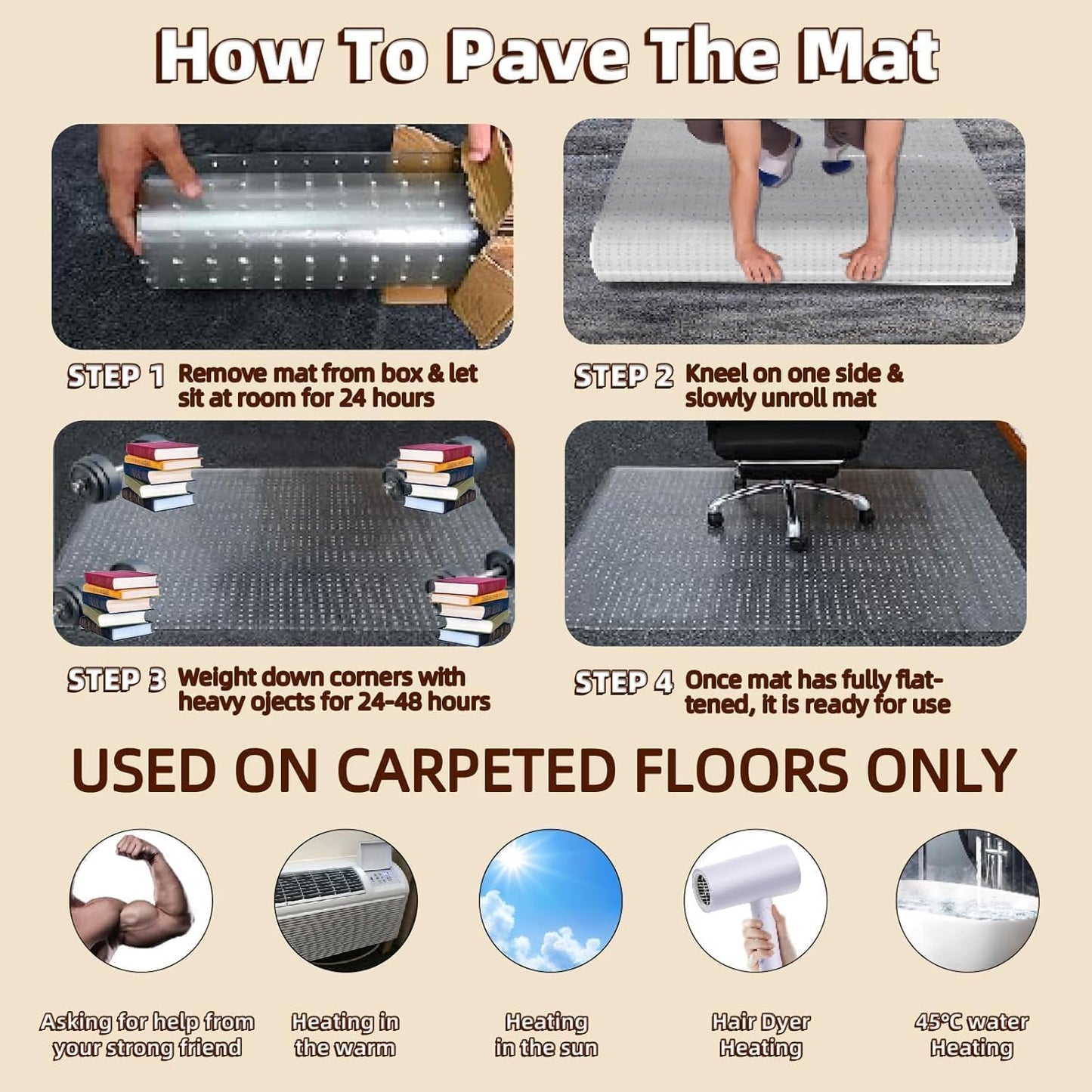 How To Pave The Mat

STEP 1 Remove mat from box & let sit at room for 24 hours

STEP 2 Kneel on one side & slowly unroll mat

STEP 3 Weight down corners with heavy ojects for 24-48 hours

STEP 4 Once mat has fully flattened, it is ready for use

USED ON CARPETED FLOORS ONLY

Asking for help from your strong friend

Heating in the warm

Heating in the sun

Hair Dyer Heating

45°C water Heating