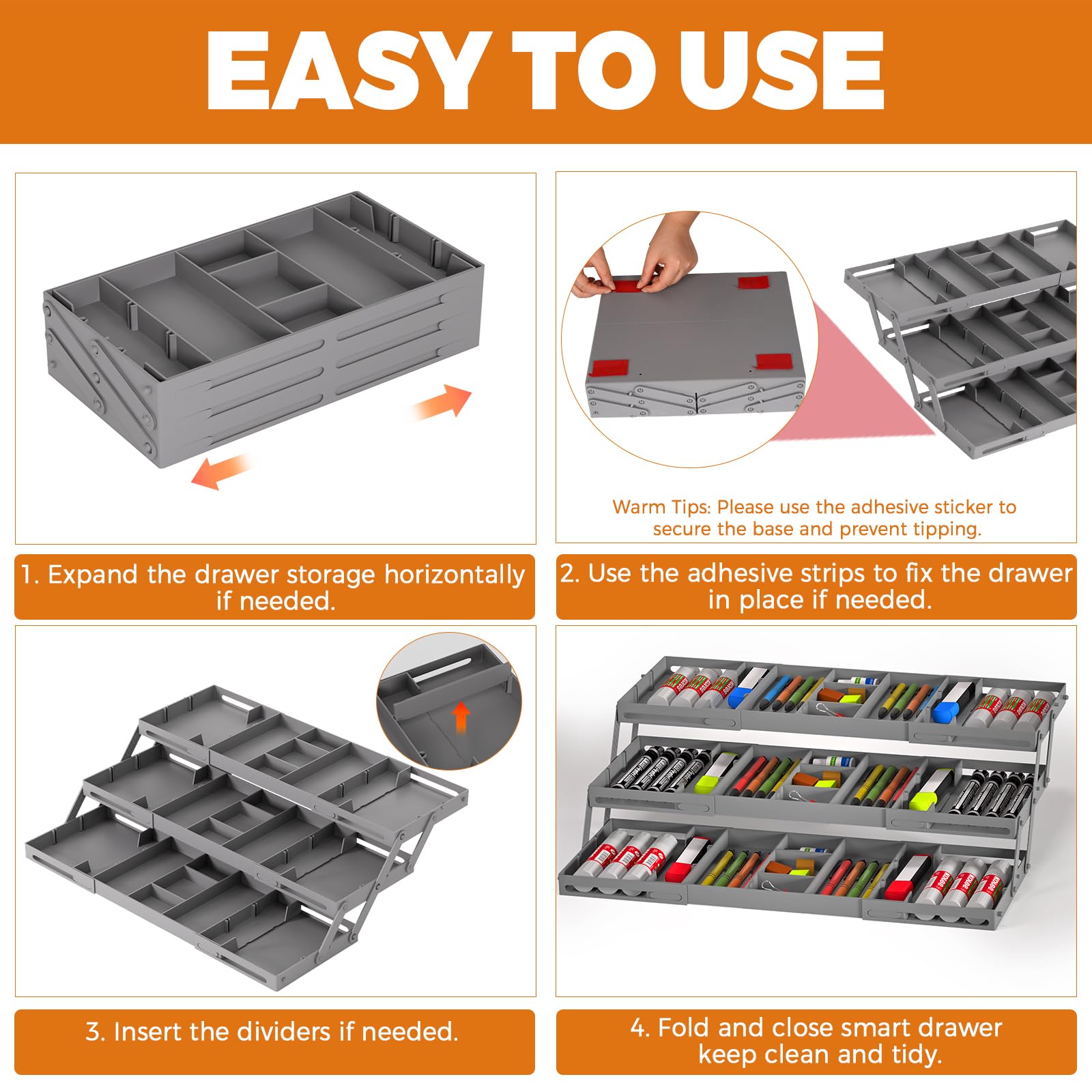 EASY TO USE

Warm Tips: Please use the adhesive sticker to secure the base and prevent tipping.

1. Expand the drawer storage horizontally if needed.

2. Use the adhesive strips to fix the drawer in place if needed.

3. Insert the dividers if needed.

4. Fold and close smart drawer keep clean and tidy.