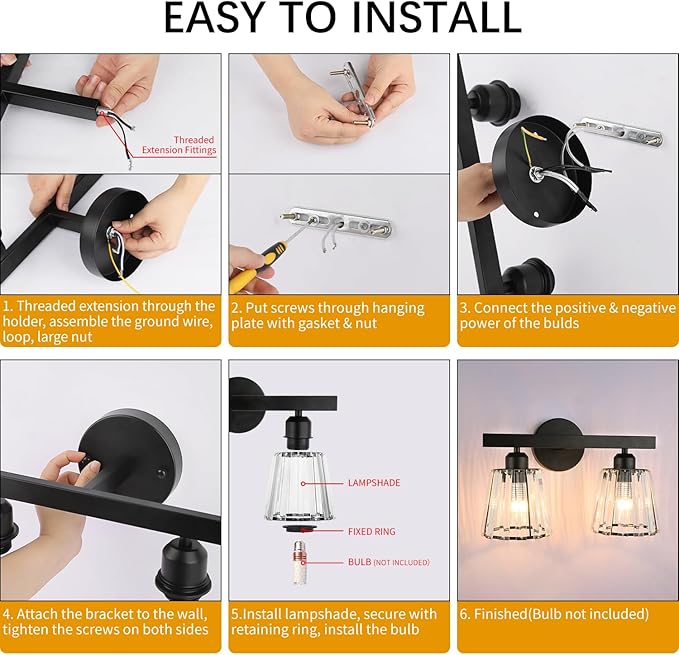 EASY TO INSTALL

Threaded Extension Fittings

1. Threaded extension through the holder, assemble the ground wire, loop, large nut

2. Put screws through hanging plate with gasket & nut

3. Connect the positive & negative power of the bulds

4. Attach the bracket to the wall, tighten the screws on both sides

LAMPSHADE

FIXED RING

BULB (NOT INCLUDED)

5.Install lampshade, secure with retaining ring, install the bulb

6. Finished(Bulb not included)