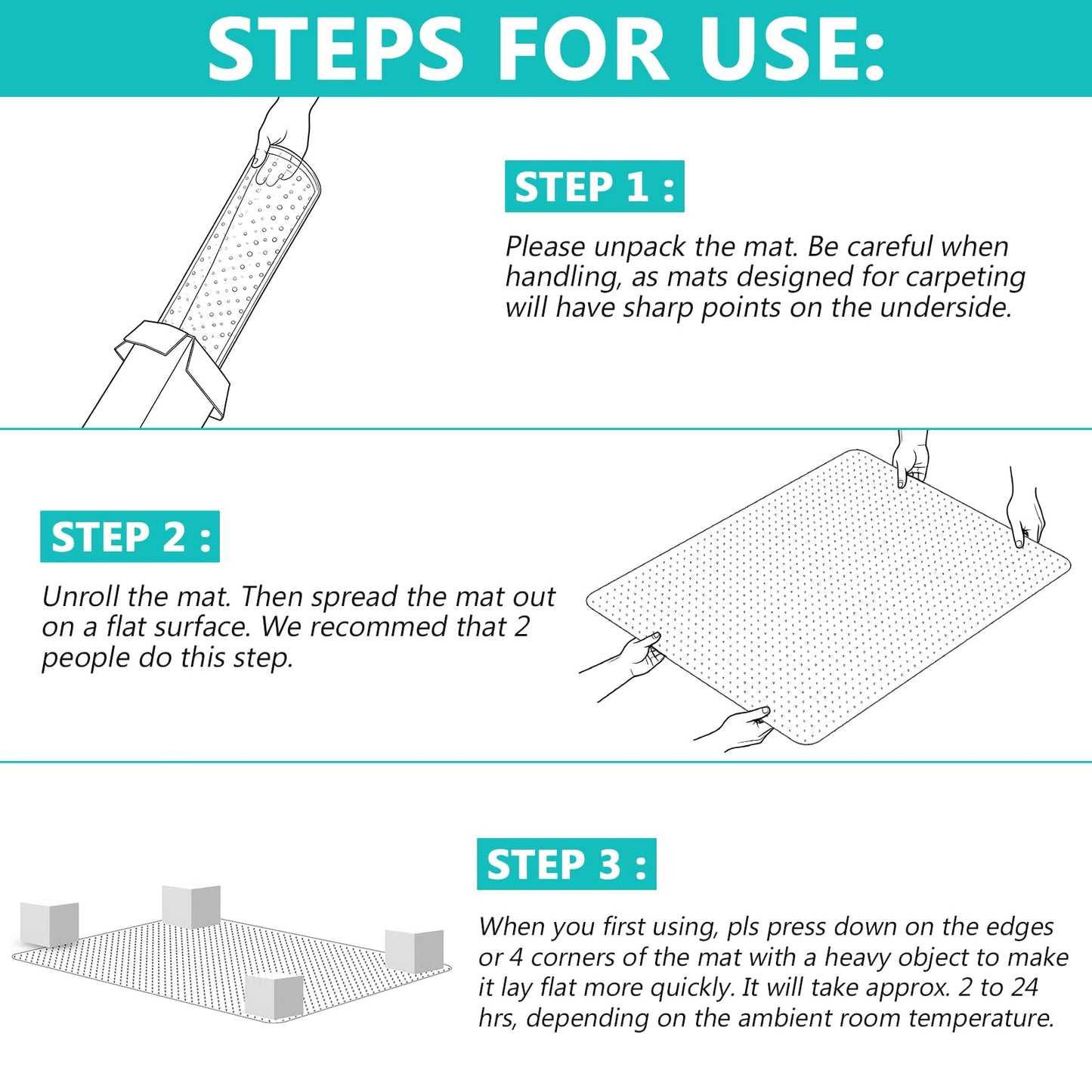 STEPS FOR USE:

STEP 1 :

Please unpack the mat. Be careful when handling, as mats designed for carpeting will have sharp points on the underside.

STEP 2 :

Unroll the mat. Then spread the mat out on a flat surface. We recommed that 2 people do this step.

STEP 3 :

When you first using, pls press down on the edges or 4 corners of the mat with a heavy object to make it lay flat more quickly. It will take approx. 2 to 24 hrs, depending on the ambient room temperature.