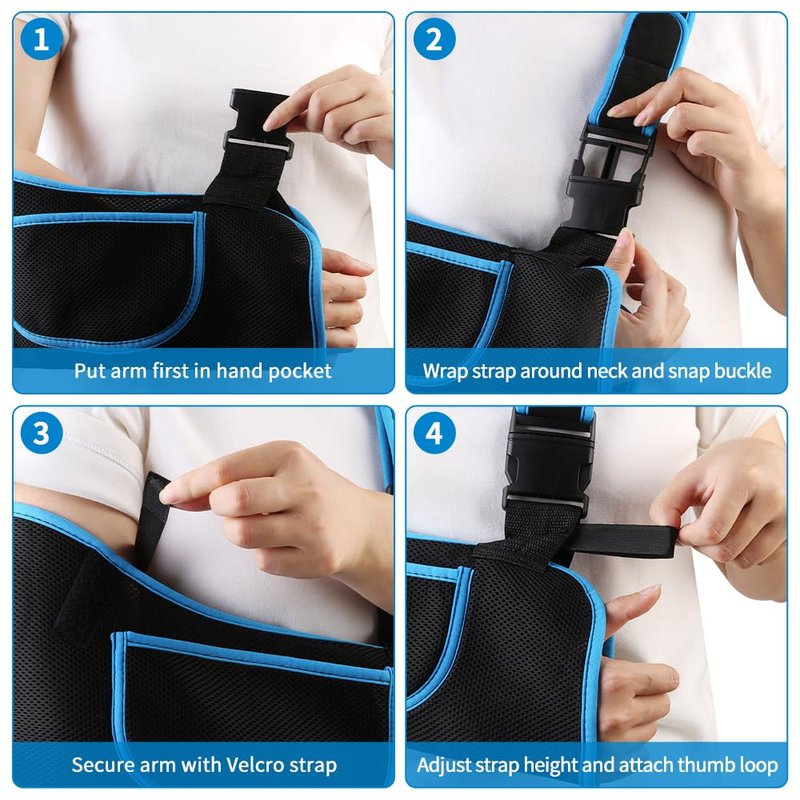 1
Put arm first in hand pocket

2
Wrap strap around neck and snap buckle

3
Secure arm with Velcro strap

4
Adjust strap height and attach thumb loop