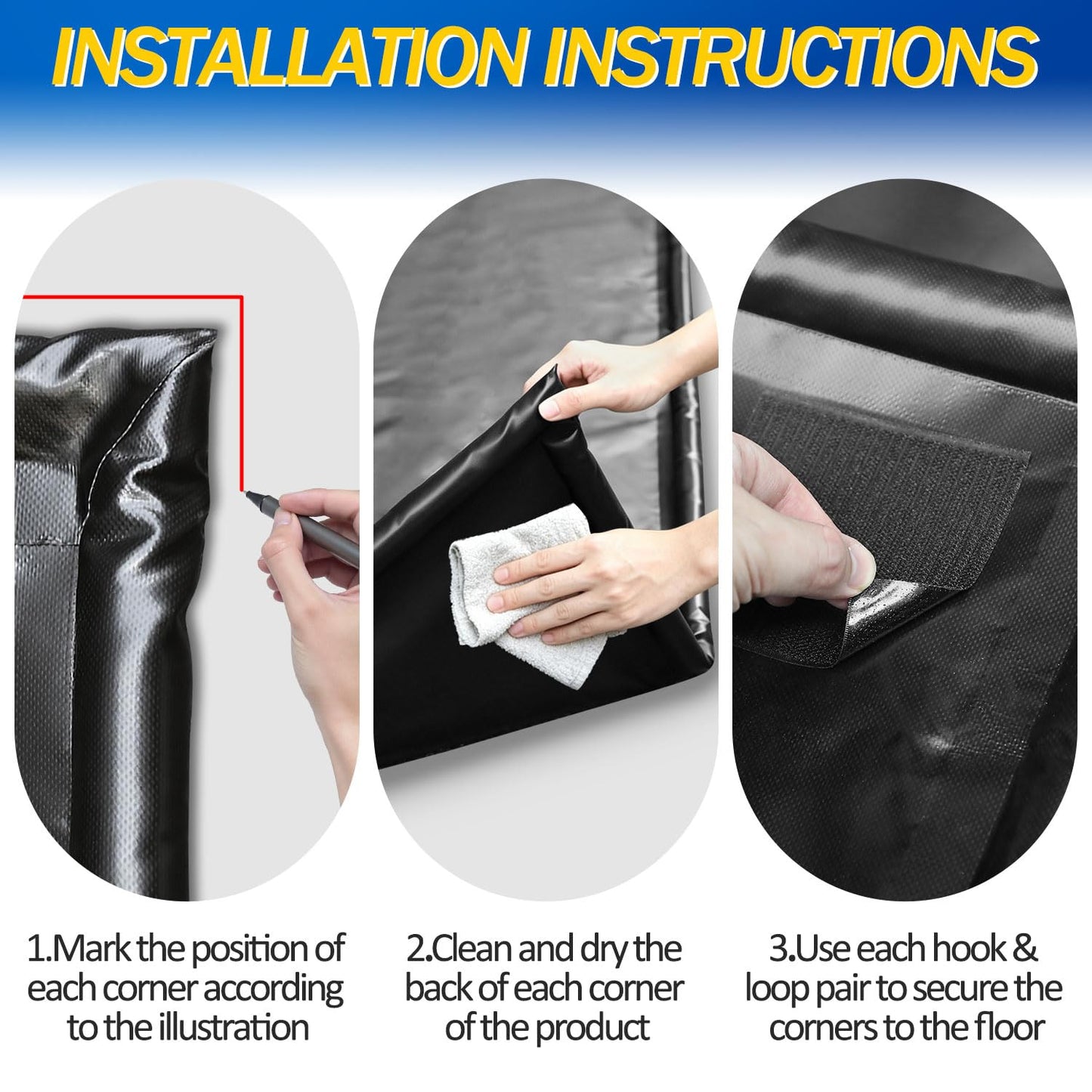 INSTALLATION INSTRUCTIONS

1.Mark the position of each corner according to the illustration

2.Clean and dry the back of each corner of the product

3.Use each hook & loop pair to secure the corners to the floor