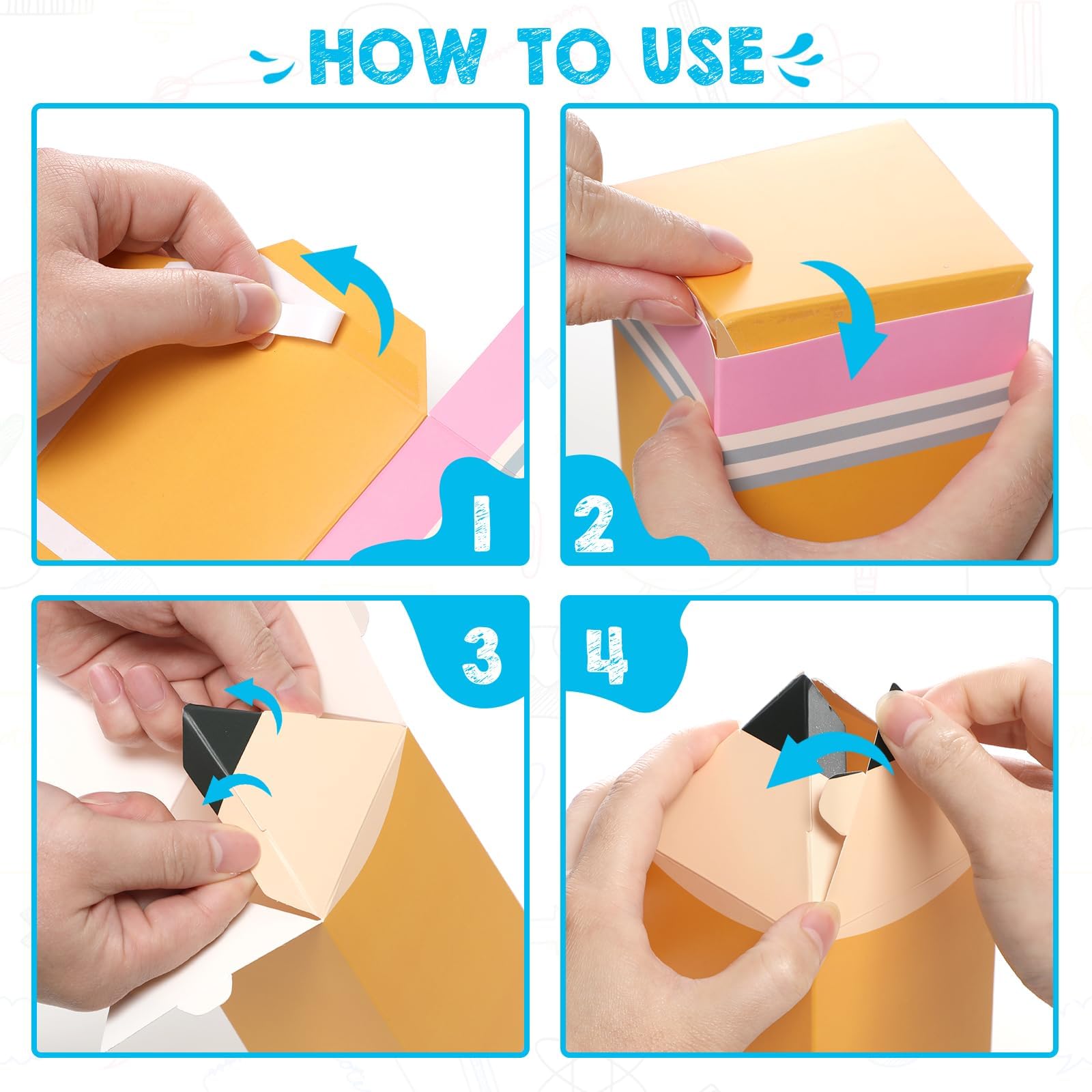 HOW TO USE

1

2

3

4