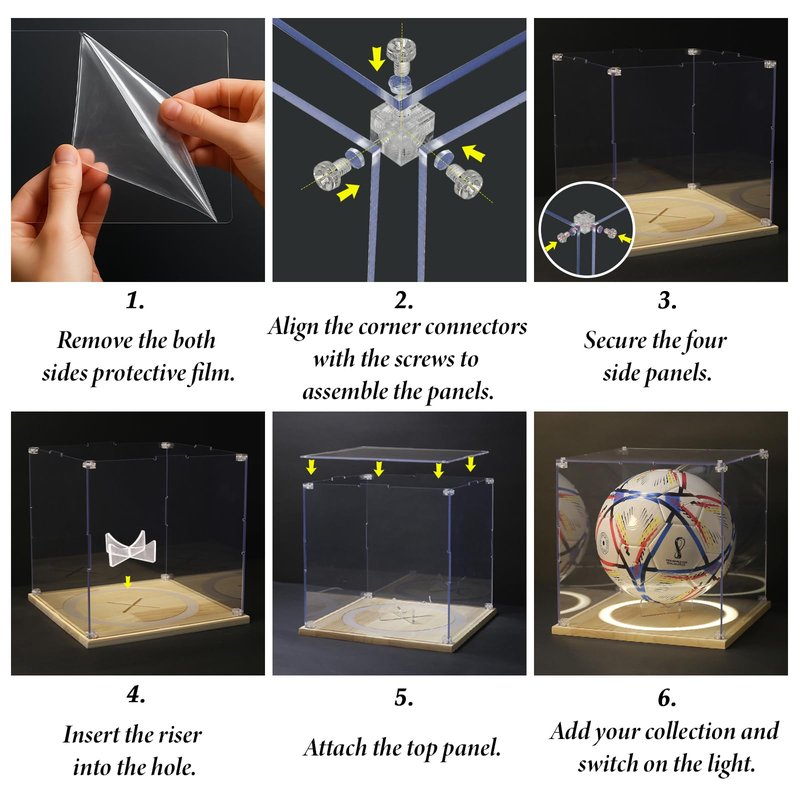 1.
Remove the both sides protective film.

2.
Align the corner connectors with the screws to assemble the panels.

3.
Secure the four side panels.

4.
Insert the riser into the hole.

5.
Attach the top panel.

6.
Add your collection and switch on the light.