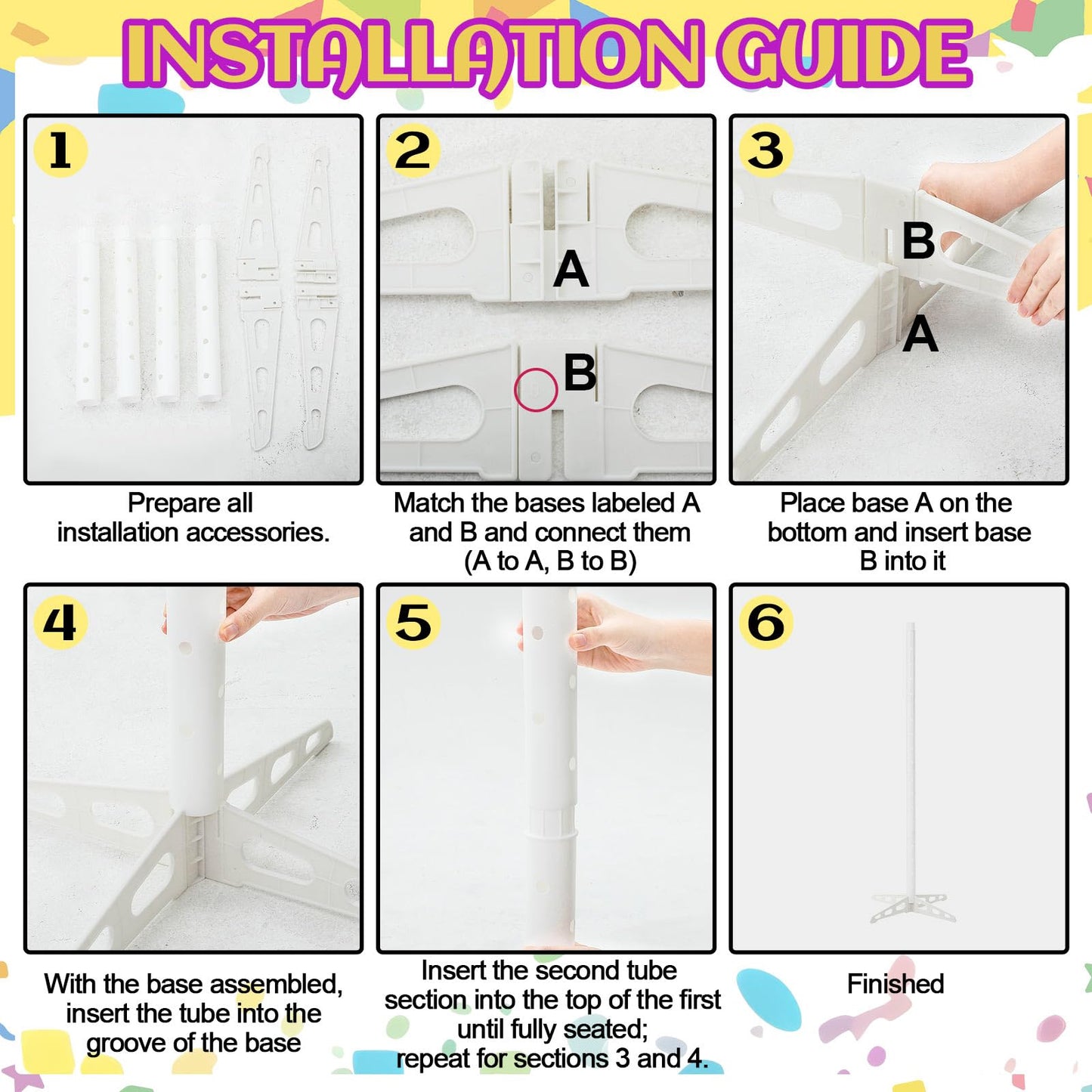 INSTALLATION GUIDE

1

Prepare all installation accessories.

2

A

B

Match the bases labeled A and B and connect them (A to A, B to B)

3

B

A

Place base A on the bottom and insert base B into it

4

With the base assembled, insert the tube into the groove of the base

5

Insert the second tube section into the top of the first until fully seated; repeat for sections 3 and 4.

6

Finished