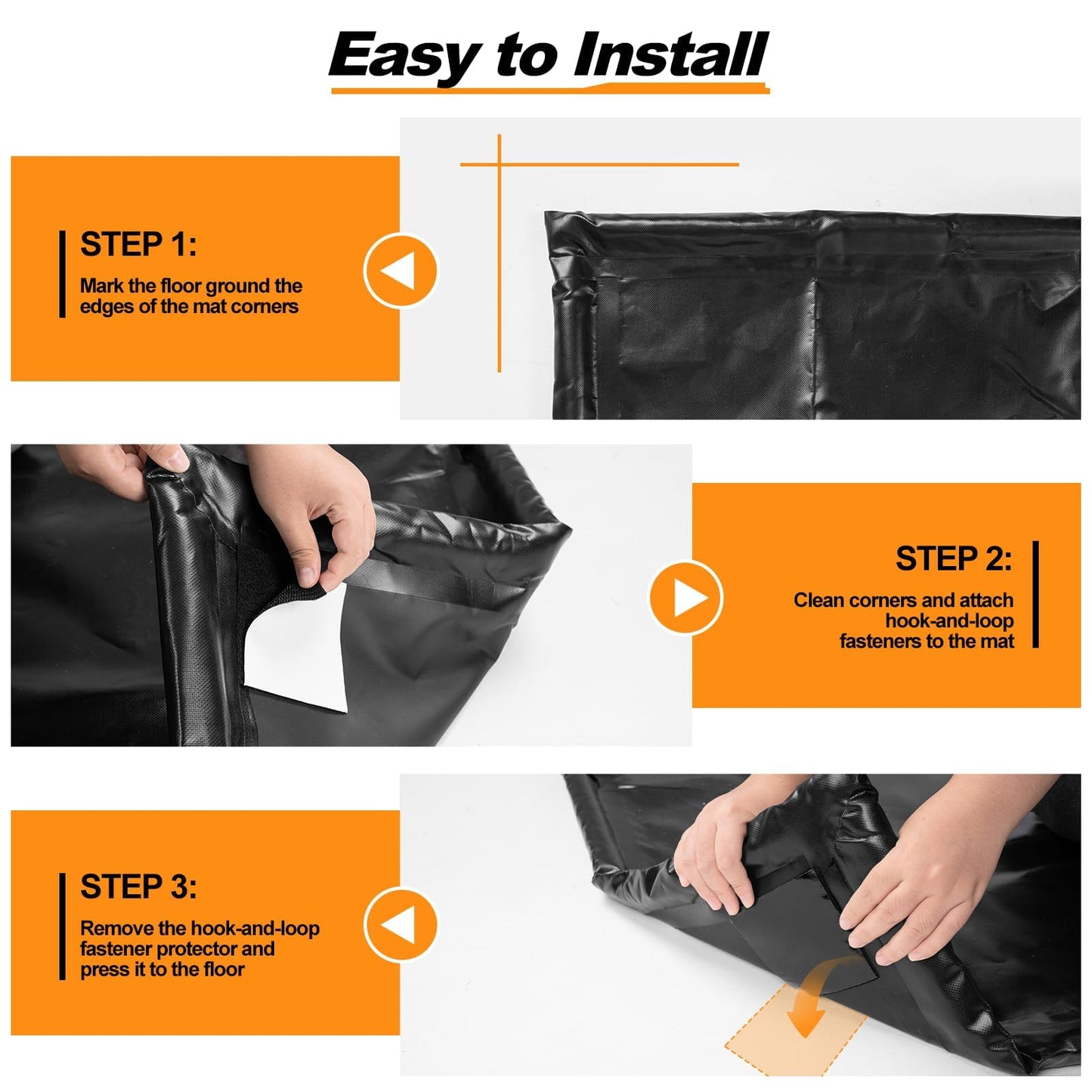 Easy to Install

STEP 1:

Mark the floor ground the edges of the mat corners

STEP 2:

Clean corners and attach hook-and-loop fasteners to the mat

STEP 3:

Remove the hook-and-loop fastener protector and press it to the floor