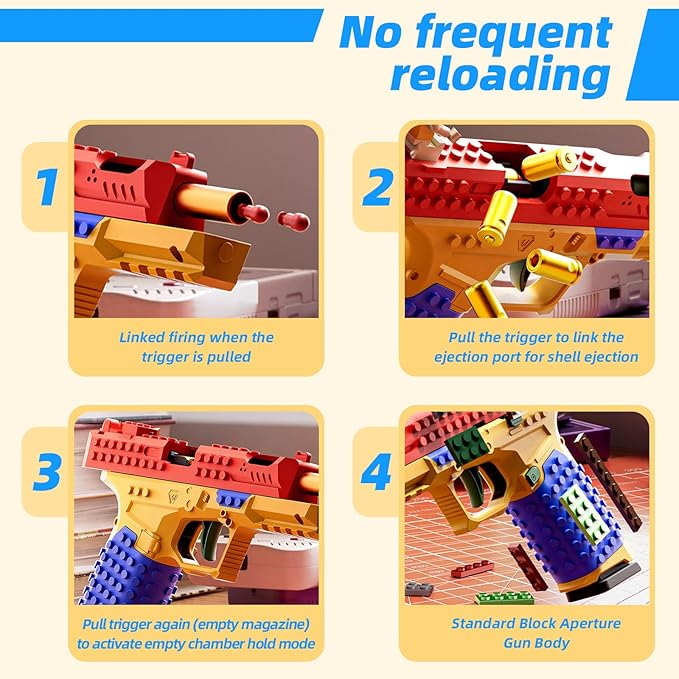 No frequent reloading

1

Linked firing when the trigger is pulled

2

Pull the trigger to link the ejection port for shell ejection

3

Pull trigger again (empty magazine) to activate empty chamber hold mode

4

Standard Block Aperture Gun Body