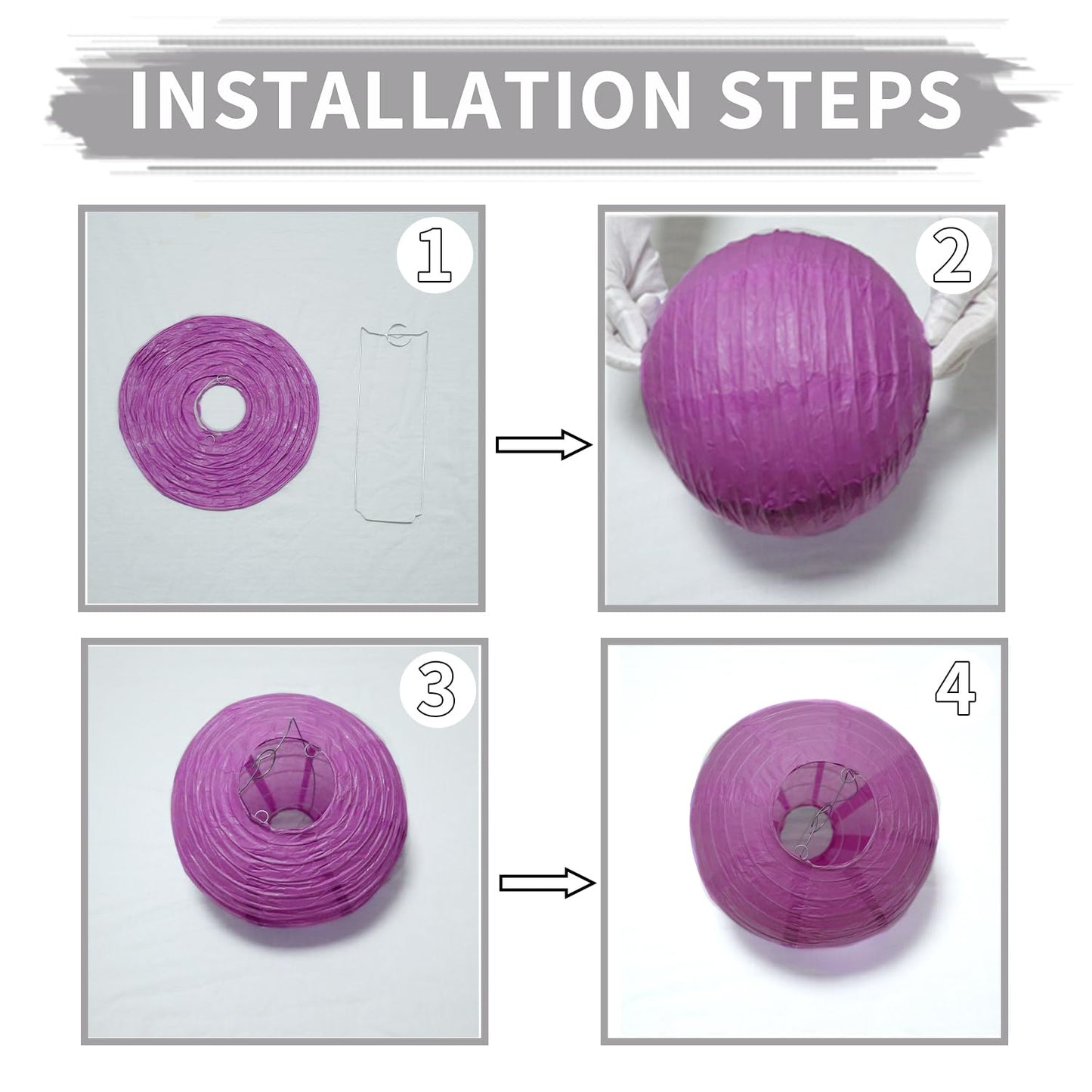 INSTALLATION STEPS

1

2

3

4