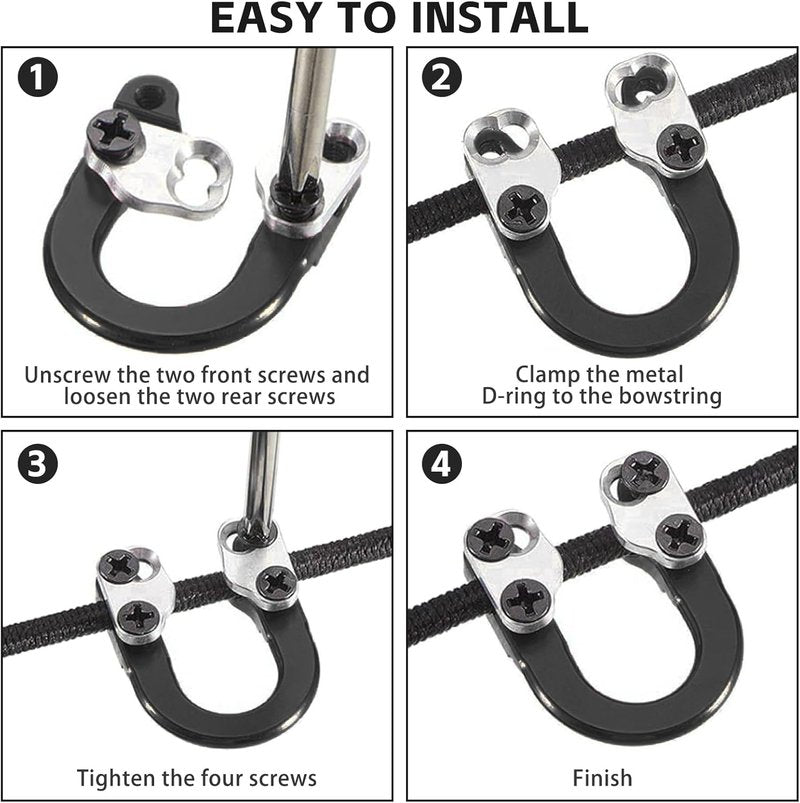 EASY TO INSTALL

1

Unscrew the two front screws and loosen the two rear screws

2

Clamp the metal D-ring to the bowstring

3

Tighten the four screws

4

Finish