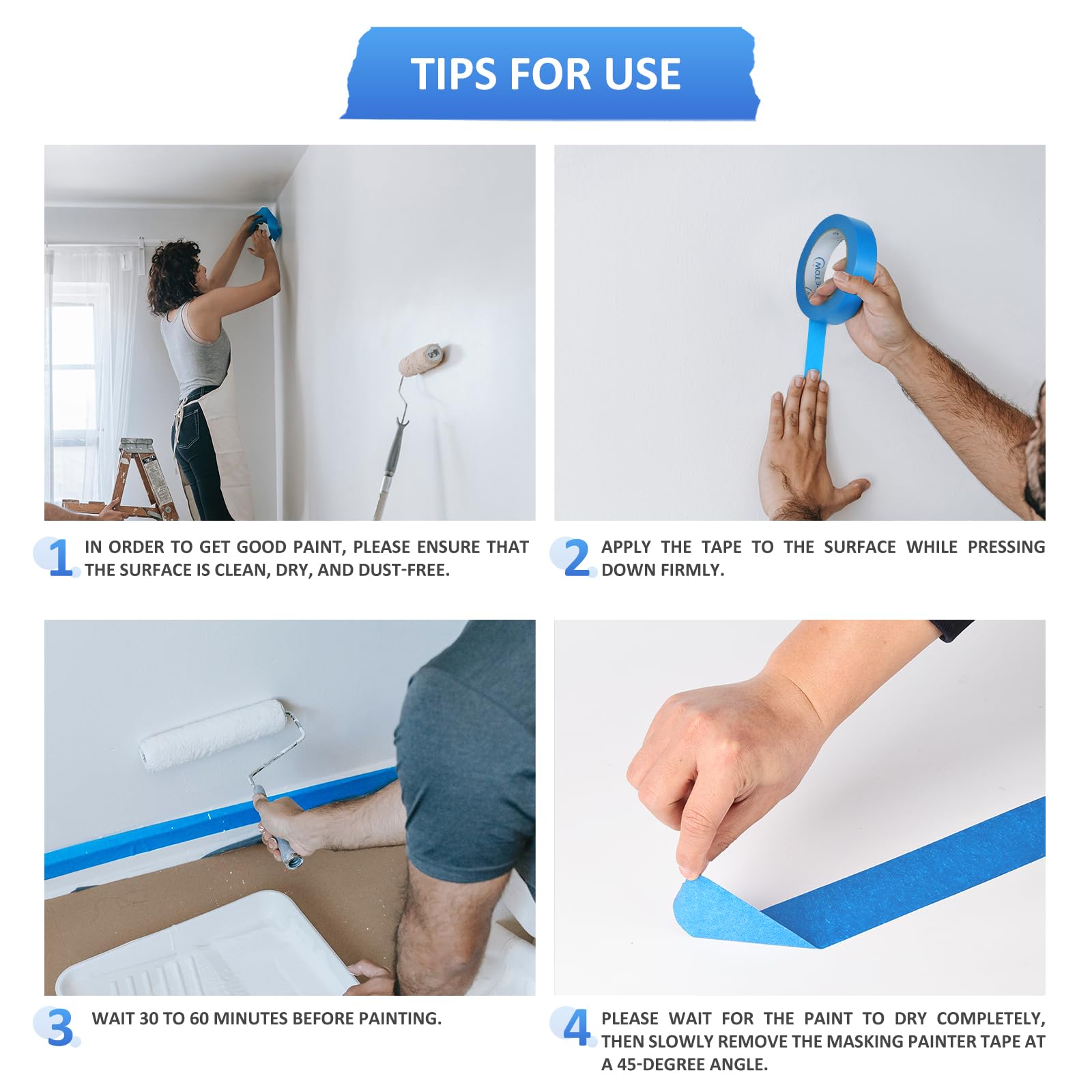 TIPS FOR USE

1 IN ORDER TO GET GOOD PAINT, PLEASE ENSURE THAT THE SURFACE IS CLEAN, DRY, AND DUST-FREE.

2 APPLY THE TAPE TO THE SURFACE WHILE PRESSING DOWN FIRMLY.

3 WAIT 30 TO 60 MINUTES BEFORE PAINTING.

4 PLEASE WAIT FOR THE PAINT TO DRY COMPLETELY, THEN SLOWLY REMOVE THE MASKING PAINTER TAPE AT A 45-DEGREE ANGLE.