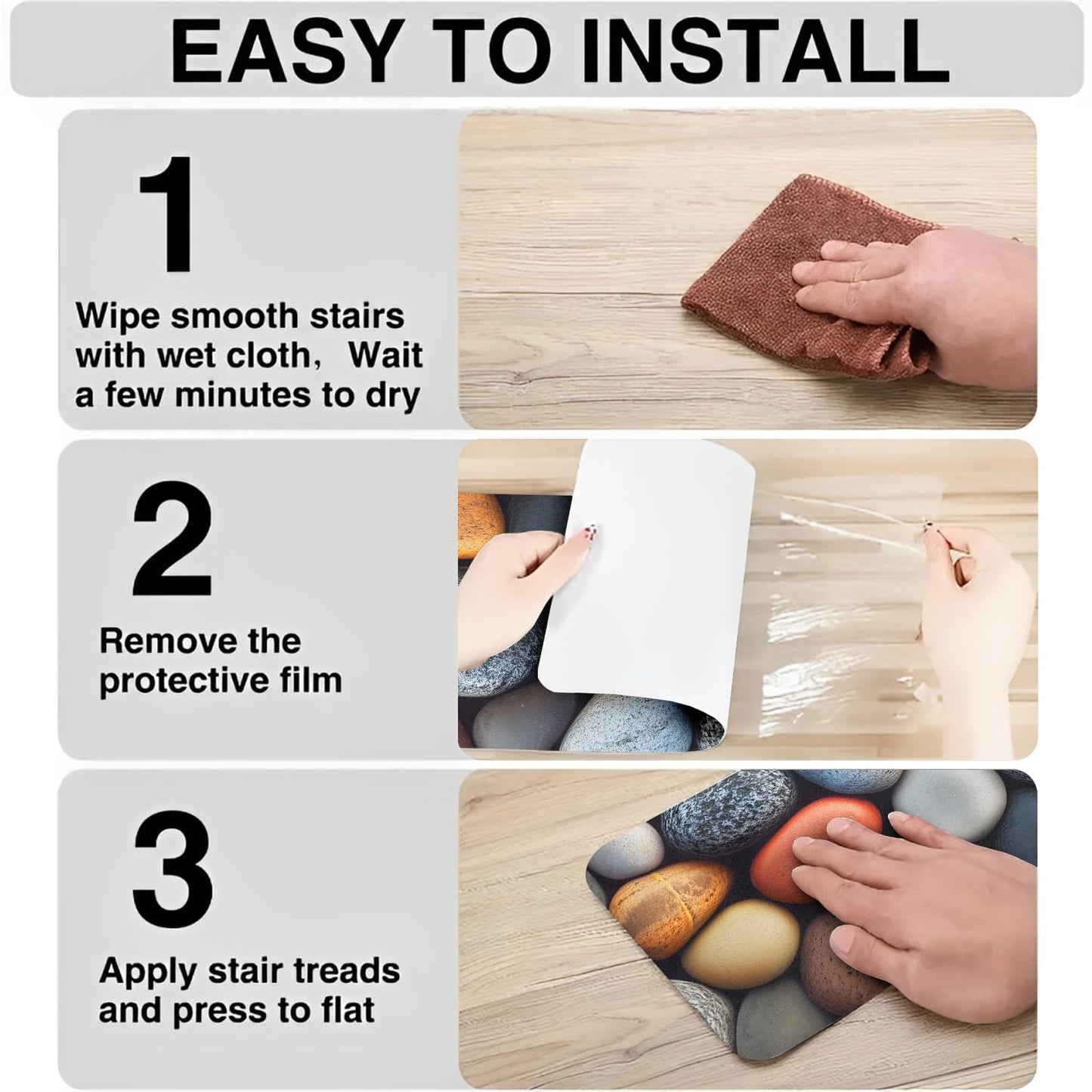 EASY TO INSTALL

1

Wipe smooth stairs with wet cloth， Wait a few minutes to dry

2

Remove the protective film

3

Apply stair treads and press to flat