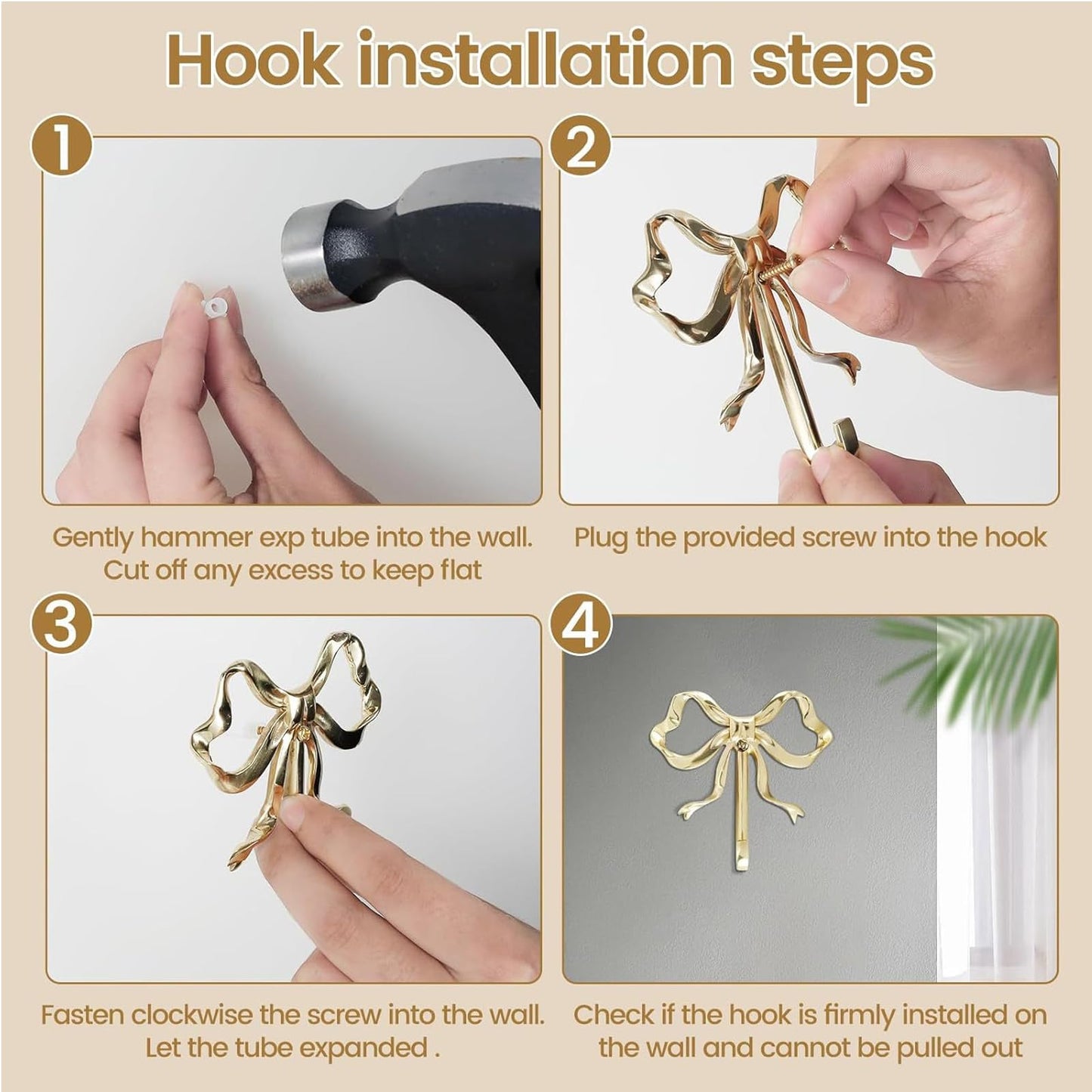 Hook installation steps

1

Gently hammer exp tube into the wall. Cut off any excess to keep flat

2

Plug the provided screw into the hook

3

Fasten clockwise the screw into the wall. Let the tube expanded .

4

Check if the hook is firmly installed on the wall and cannot be pulled out