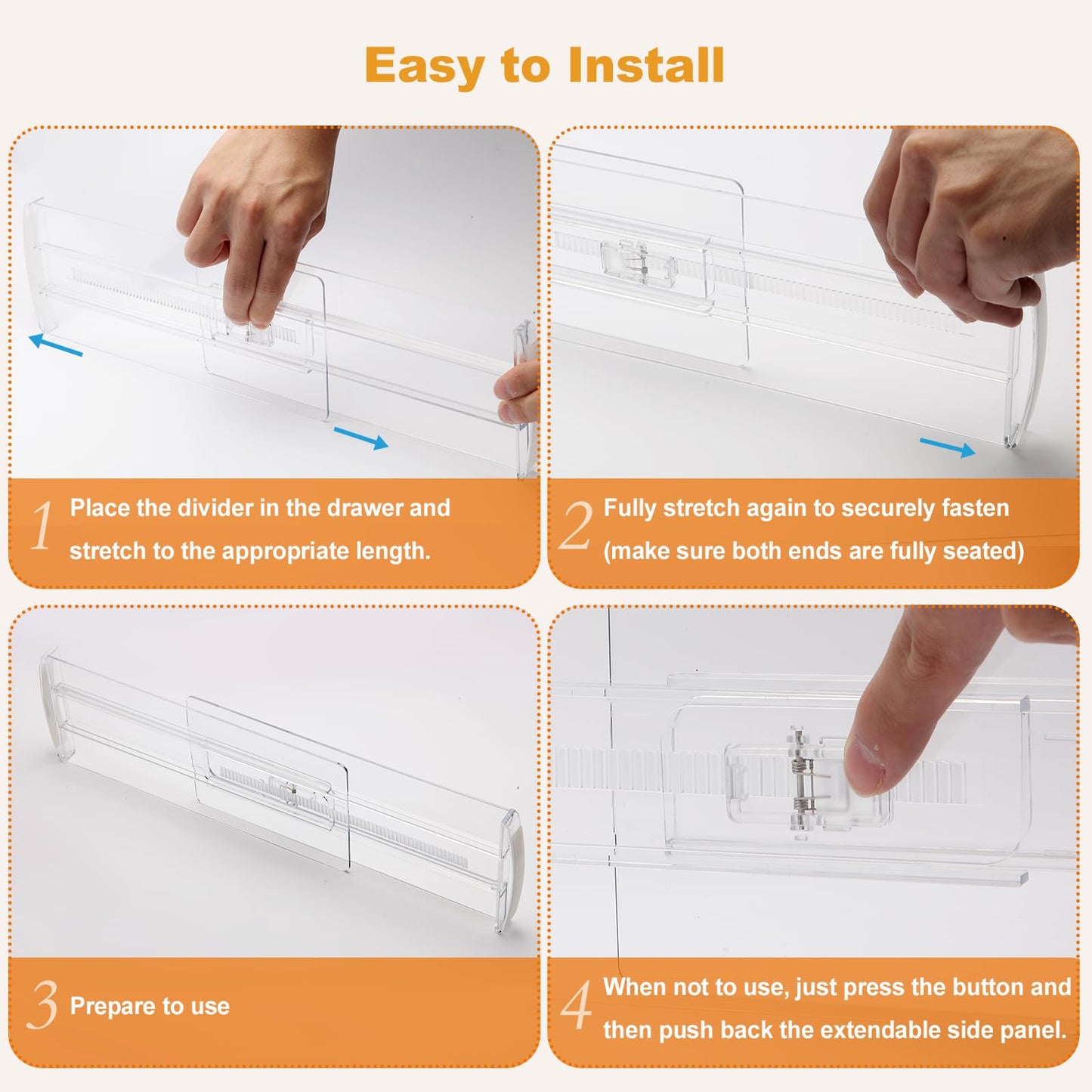 Easy to Install

1 Place the divider in the drawer and stretch to the appropriate length.

2 Fully stretch again to securely fasten (make sure both ends are fully seated)

3 Prepare to use

4 When not to use, just press the button and then push back the extendable side panel.