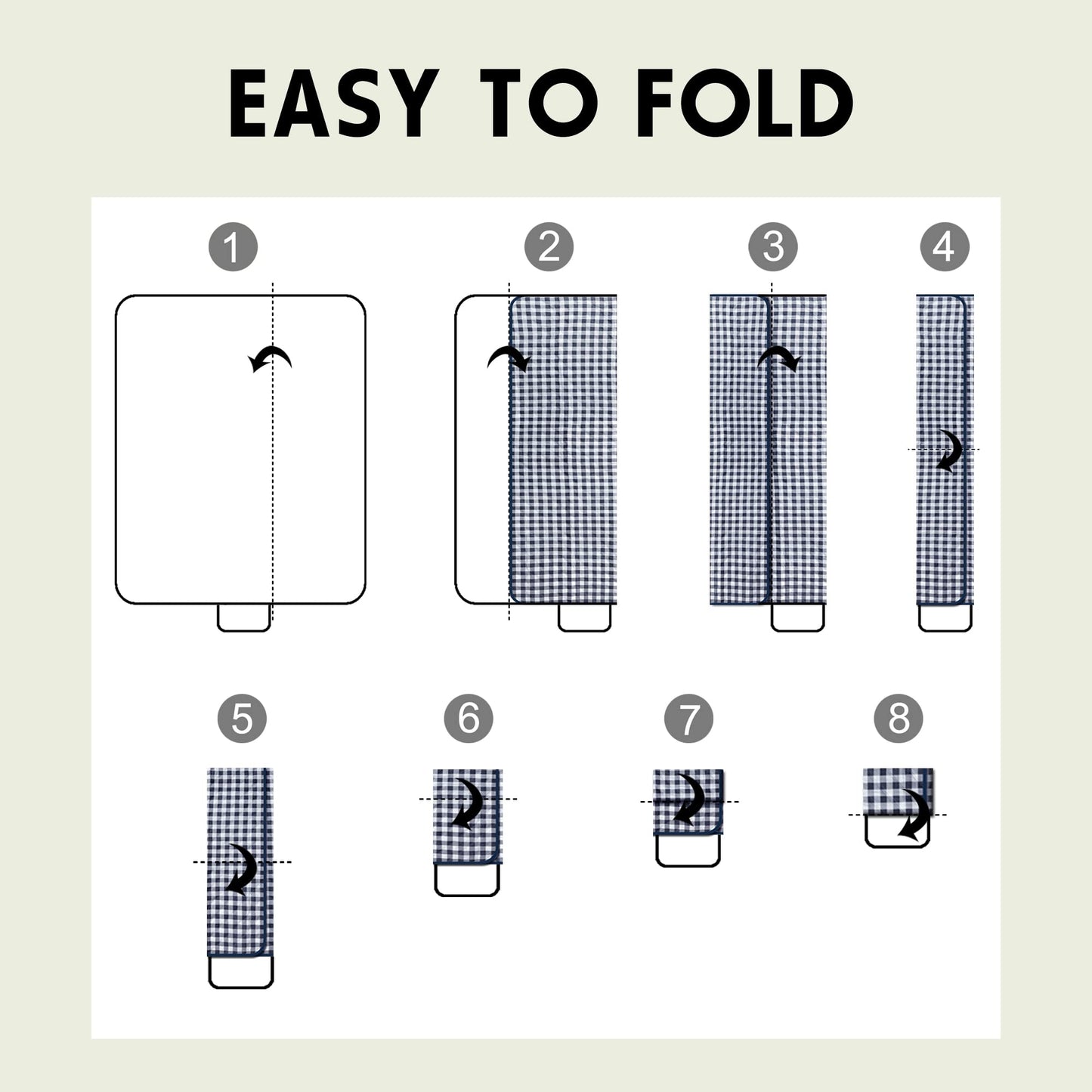 EASY TO FOLD

1

2

3

4

5

6

7

8