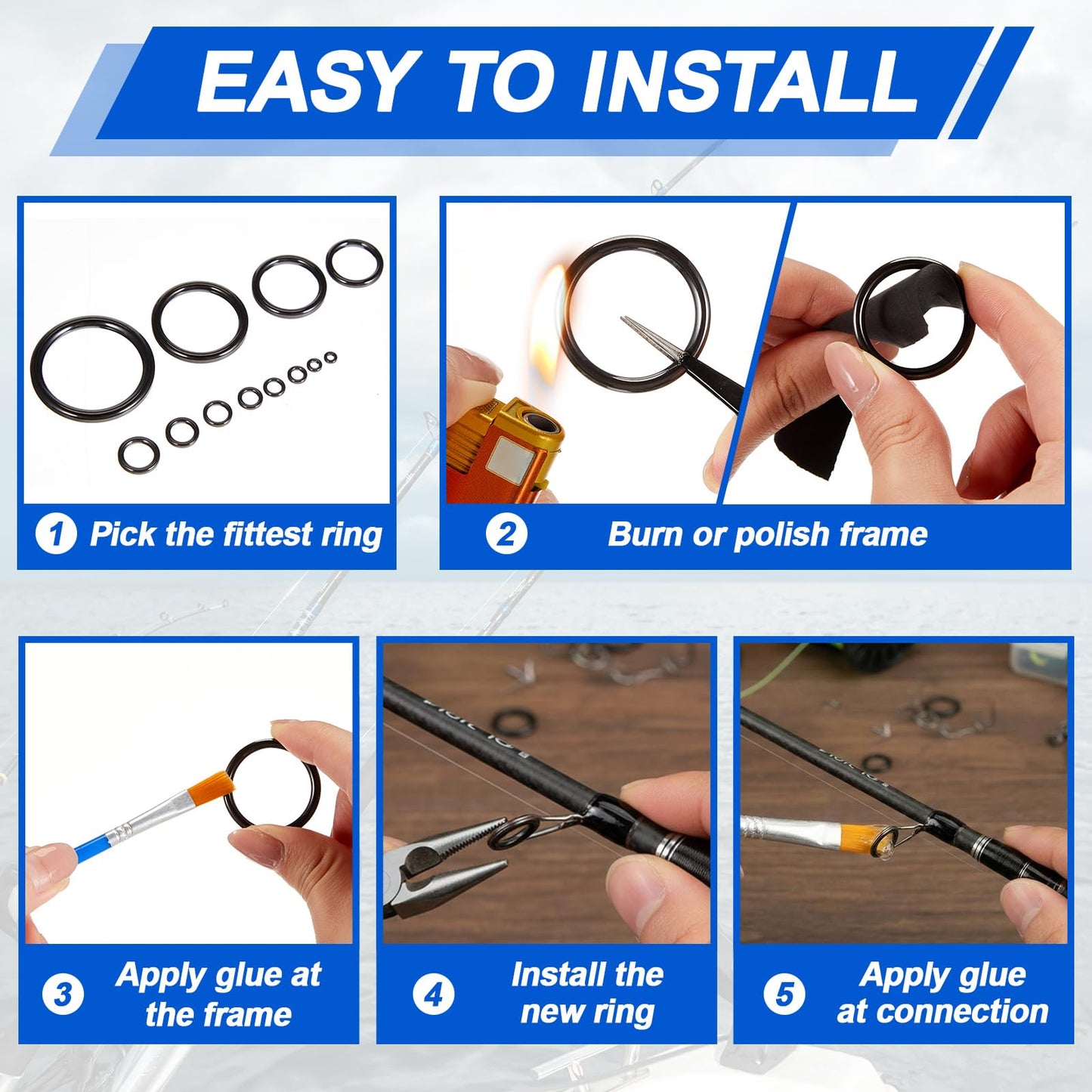 EASY TO INSTALL

1 Pick the fittest ring

2 Burn or polish frame

3 Apply glue at the frame

4 Install the new ring

5 Apply glue at connection