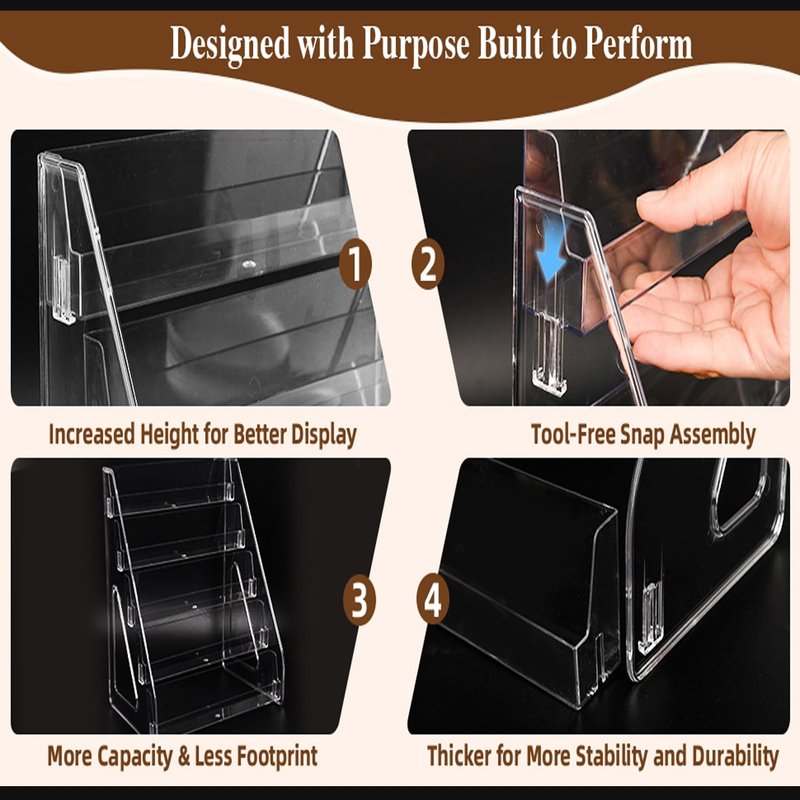 Designed with Purpose Built to Perform

1

Increased Height for Better Display

2

Tool-Free Snap Assembly

3

More Capacity & Less Footprint

4

Thicker for More Stability and Durability