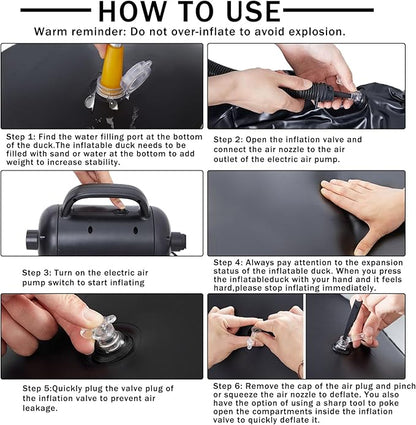 HOW TO USE

Warm reminder: Do not over-inflate to avoid explosion.

Step 1: Find the water filling port at the bottom of the duck.The inflatable duck needs to be filled with sand or water at the bottom to add weight to increase stability.

Step 2: Open the inflation valve and connect the air nozzle to the air outlet of the electric air pump.

Step 3: Turn on the electric air pump switch to start inflating

Step 4: Always pay attention to the expansion status of the inflatable duck. When you press the inflatableduck with your hand and it feels hard,please stop inflating immediately.

Step 5:Quickly plug the valve plug of the inflation valve to prevent air leakage.

Step 6: Remove the cap of the air plug and pinch or squeeze the air nozzle to deflate. You also have the option of using a sharp tool to poke open the compartments inside the inflation valve to quickly deflate it.