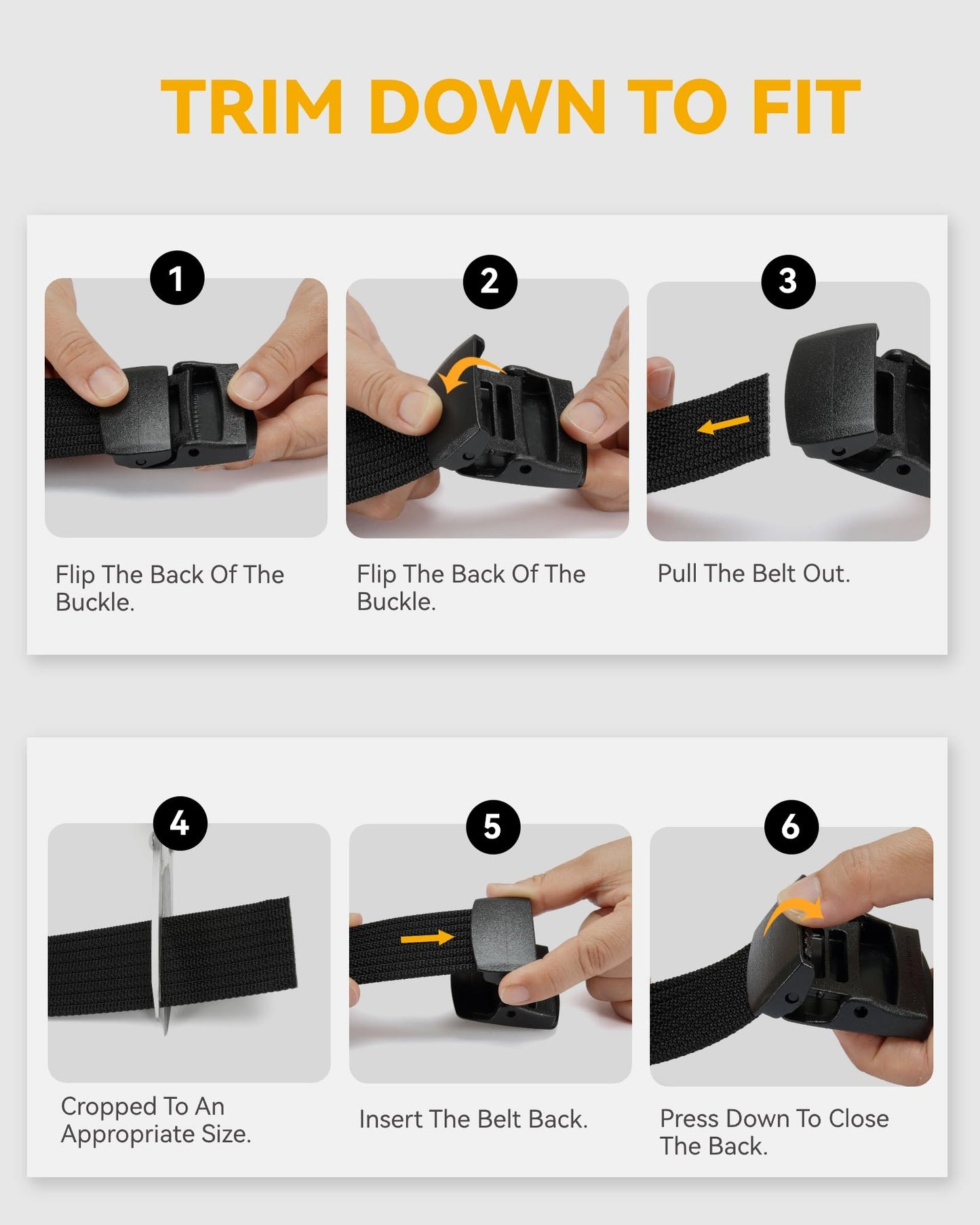 TRIM DOWN TO FIT

1

Flip The Back Of The Buckle.

2

Flip The Back Of The Buckle.

3

Pull The Belt Out.

4

Cropped To An Appropriate Size.

5

Insert The Belt Back.

6

Press Down To Close The Back.