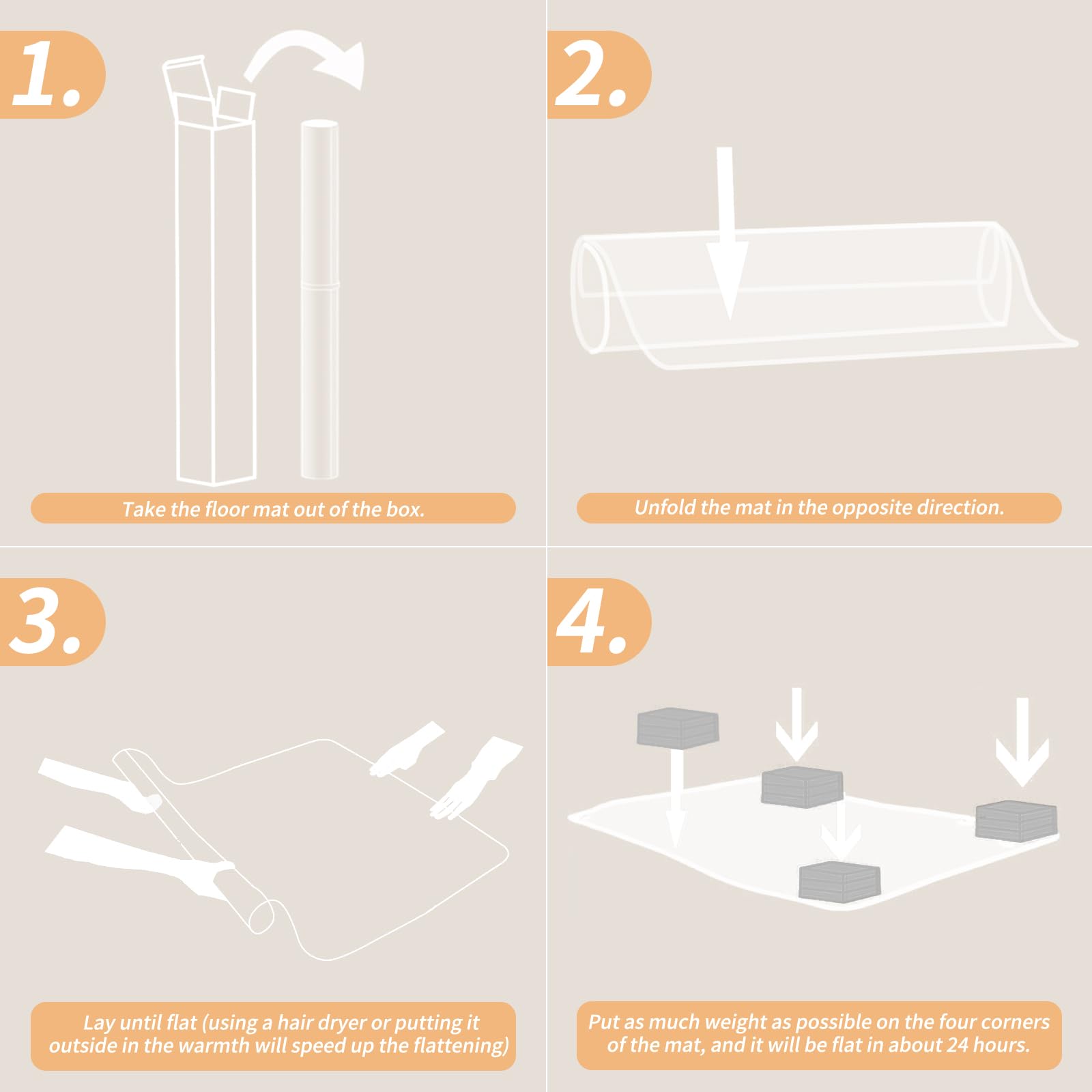 1.

Take the floor mat out of the box.

2.

Unfold the mat in the opposite direction.

3.

Lay until flat (using a hair dryer or putting it outside in the warmth will speed up the flattening)

4.

Put as much weight as possible on the four corners of the mat, and it will be flat in about 24 hours.