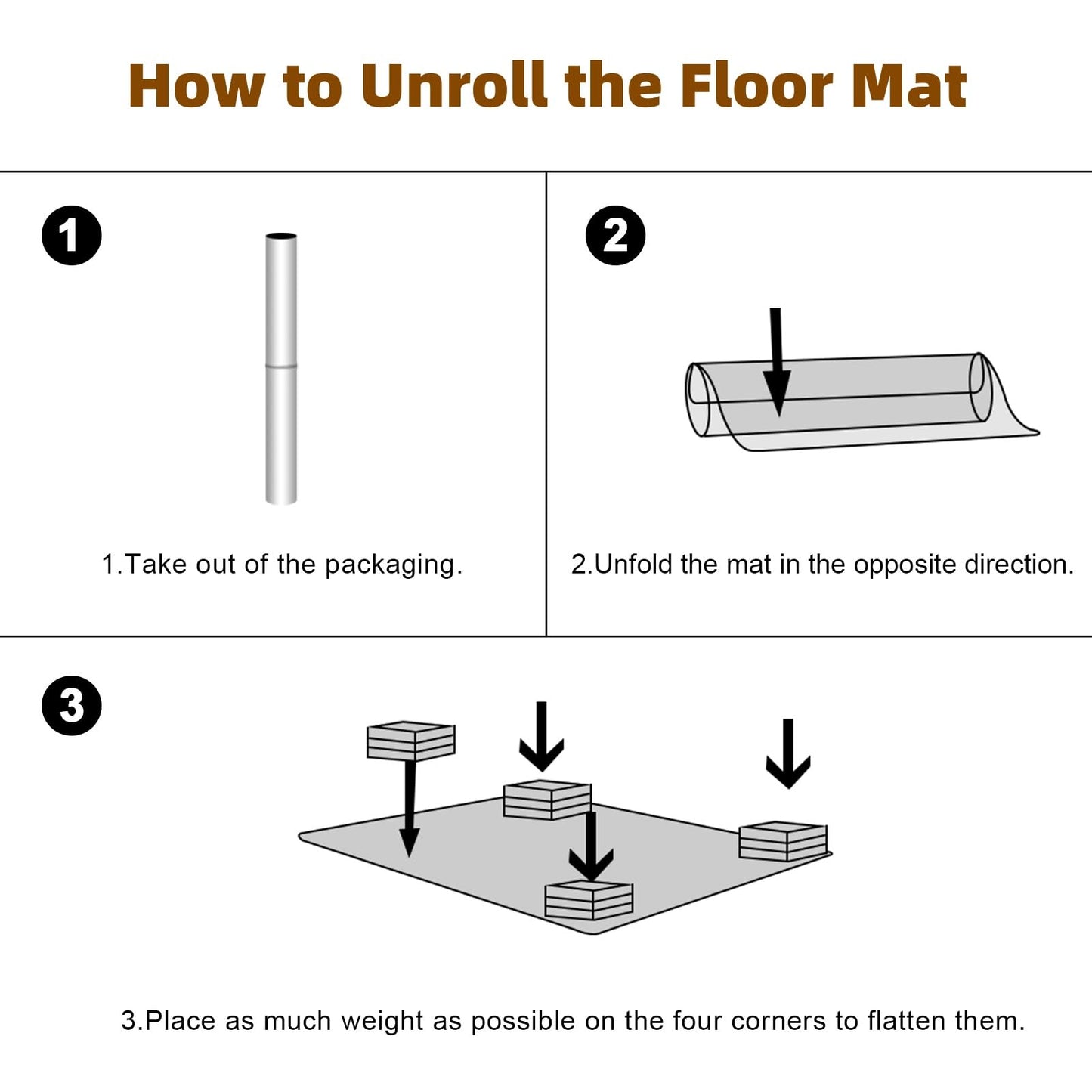 How to Unroll the Floor Mat

1

1.Take out of the packaging.

2

2.Unfold the mat in the opposite direction.

3

3.Place as much weight as possible on the four corners to flatten them.