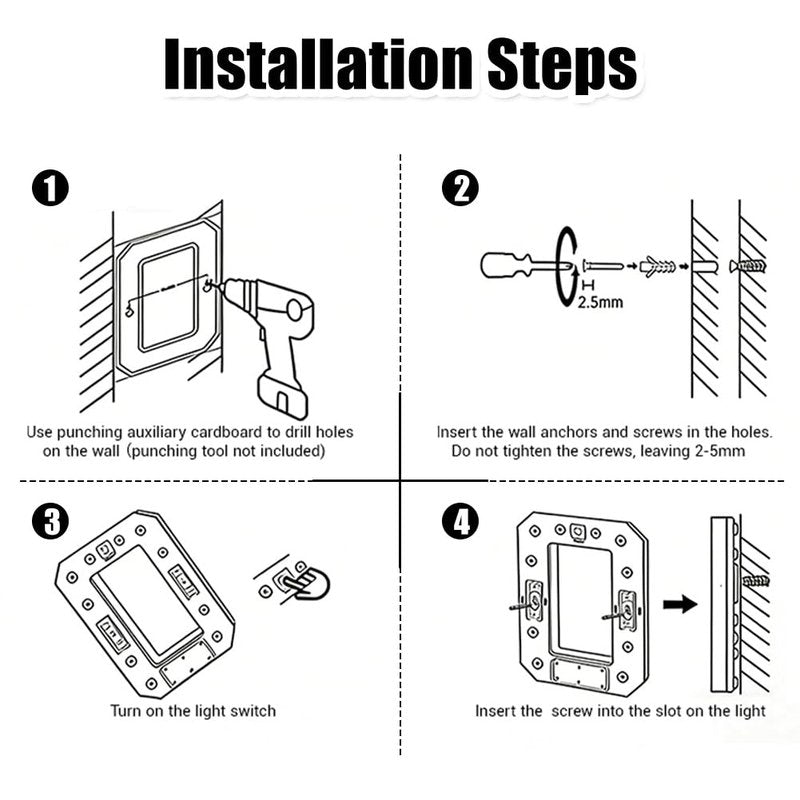 Installation Steps

1

Use punching auxiliary cardboard to drill holes on the wall (punching tool not included)

2

2.5mm

Insert the wall anchors and screws in the holes. Do not tighten the screws, leaving 2-5mm

3

Turn on the light switch

4

Insert the screw into the slot on the light