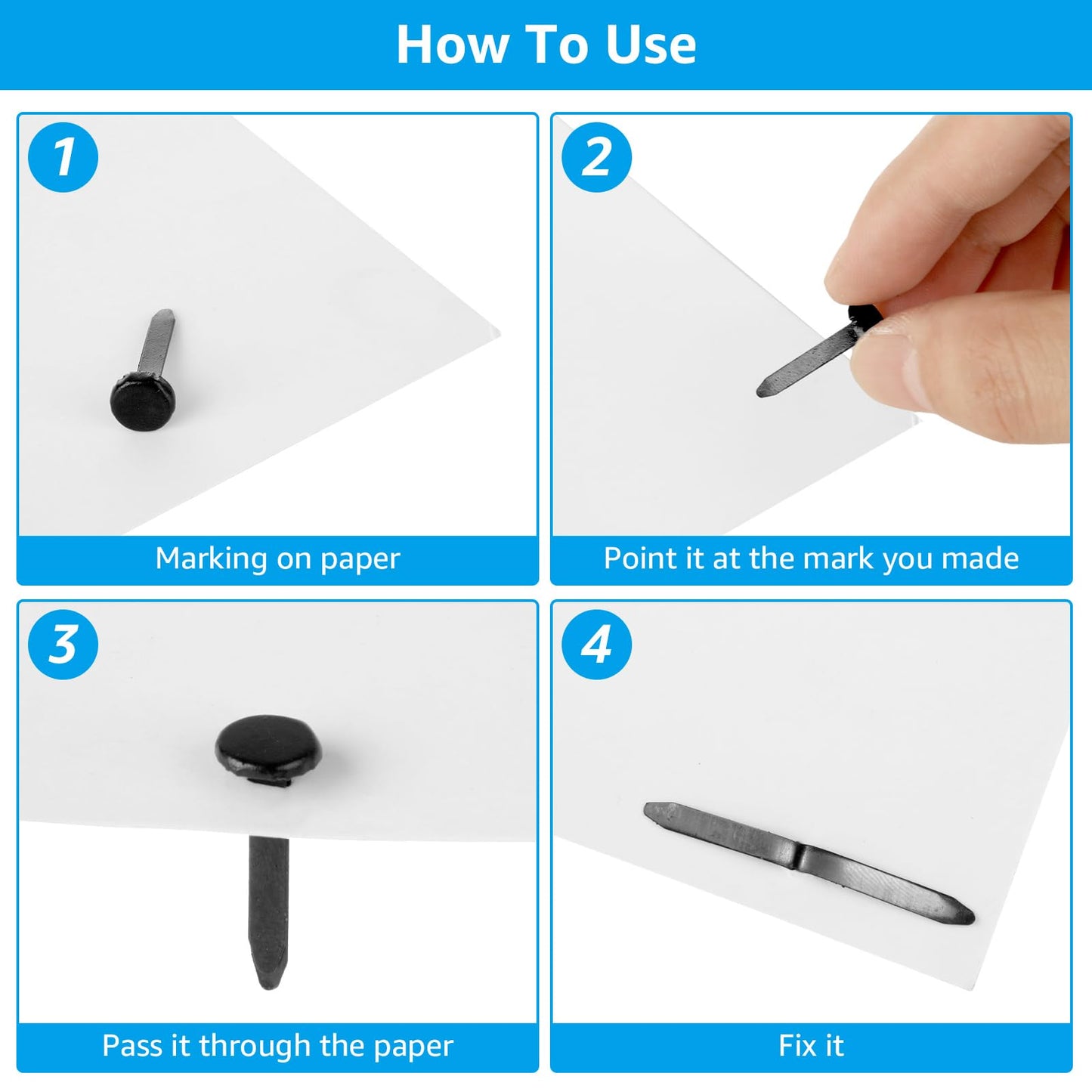 How To Use

1

Marking on paper

2

Point it at the mark you made

3

Pass it through the paper

4

Fix it