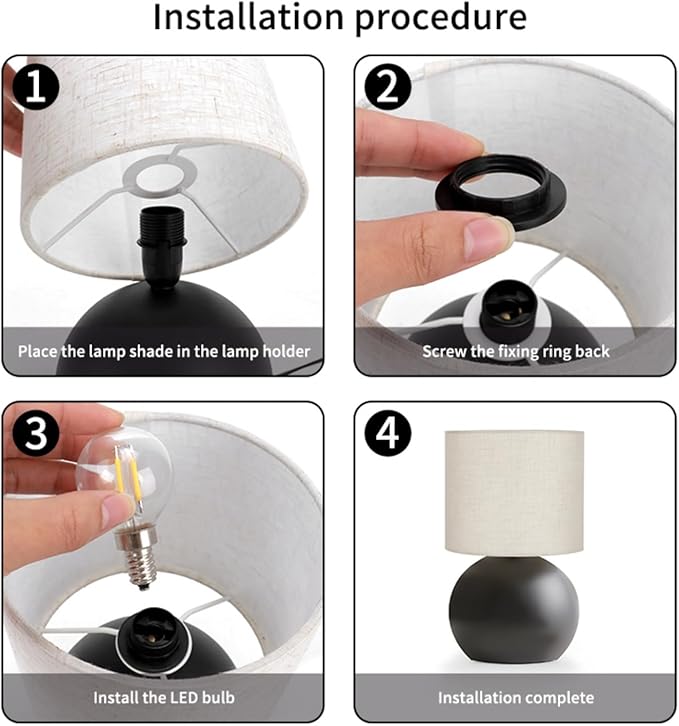 Installation procedure

1
Place the lamp shade in the lamp holder

2
Screw the fixing ring back

3
Install the LED bulb

4
Installation complete