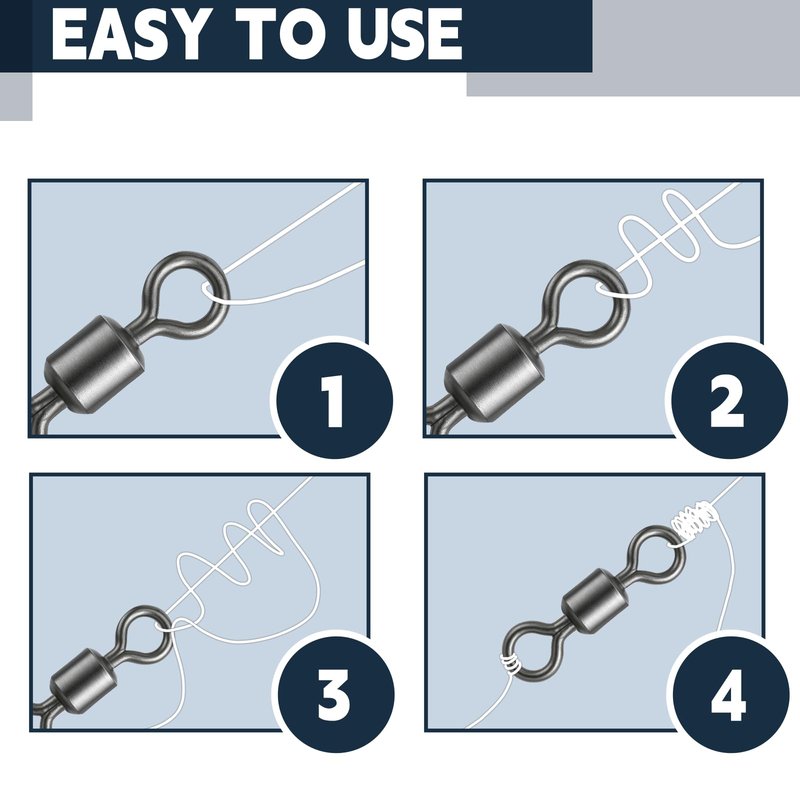 EASY TO USE

1

2

3

4