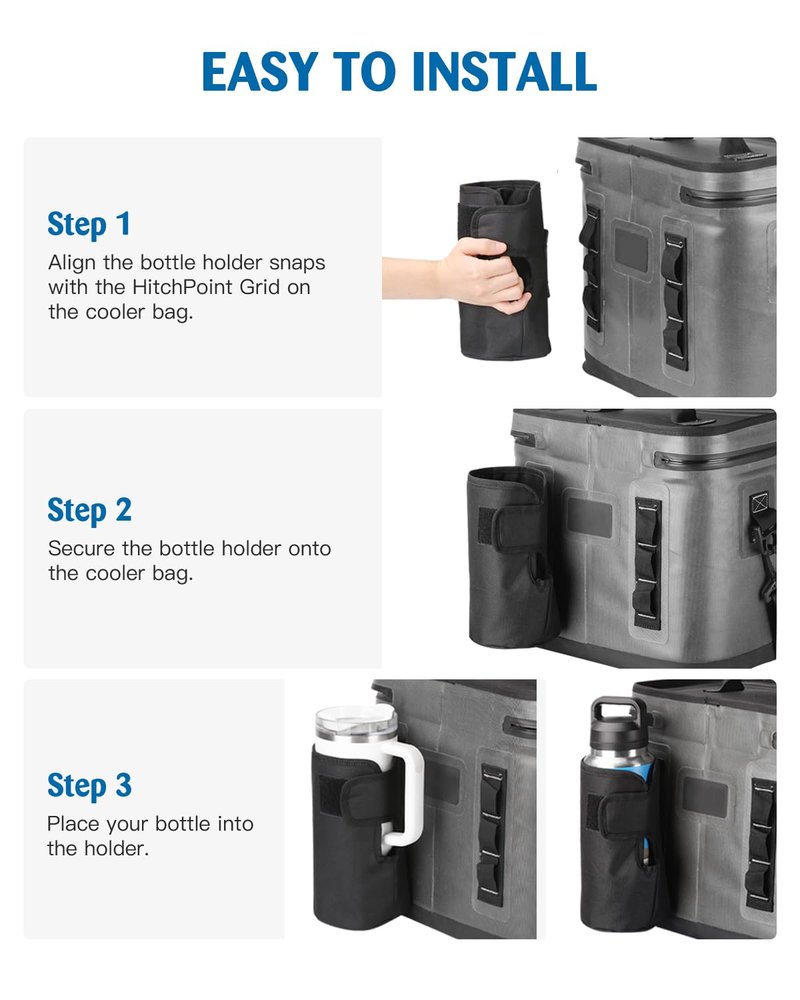 EASY TO INSTALL

Step 1
Align the bottle holder snaps with the HitchPoint Grid on the cooler bag.

Step 2
Secure the bottle holder onto the cooler bag.

Step 3
Place your bottle into the holder.