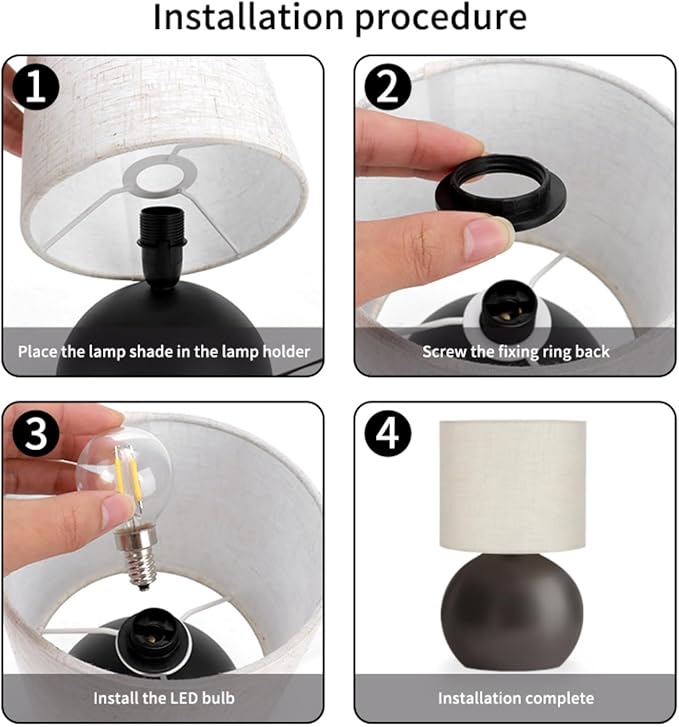 Installation procedure

1
Place the lamp shade in the lamp holder

2
Screw the fixing ring back

3
Install the LED bulb

4
Installation complete