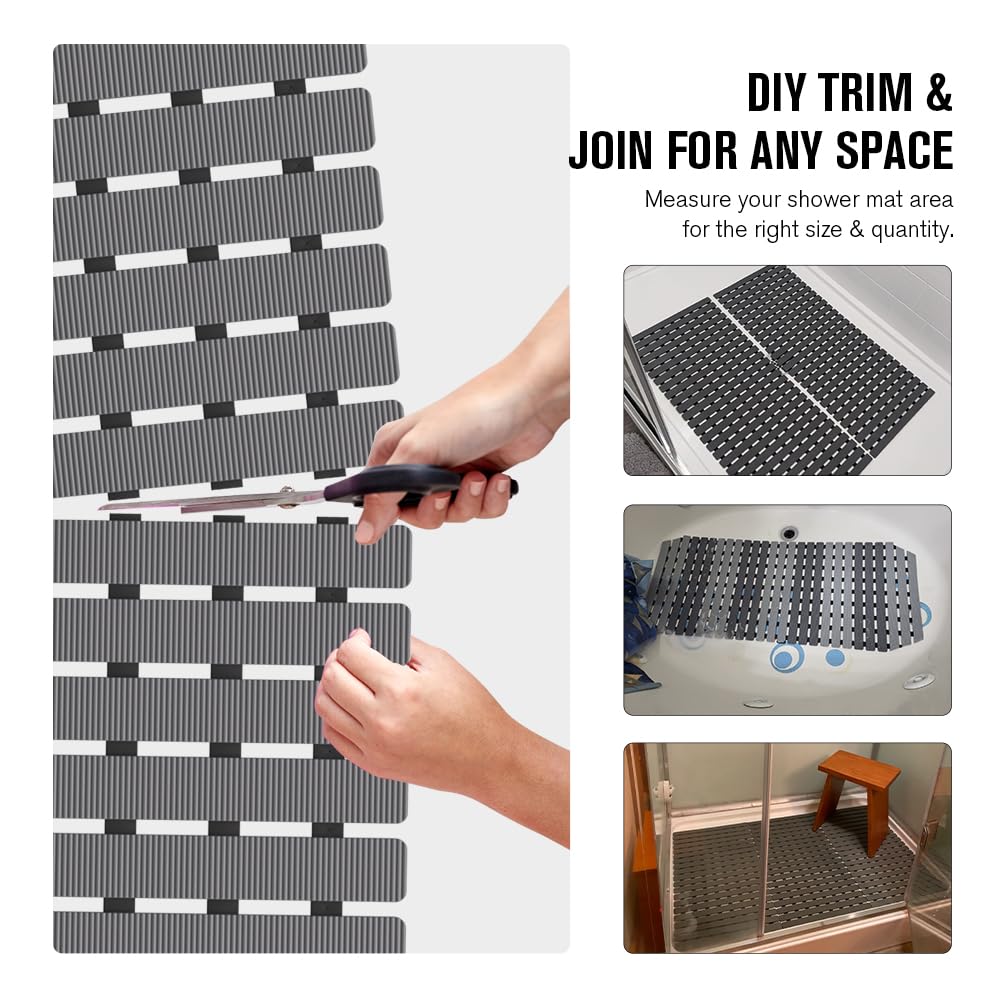 DIY TRIM &
JOIN FOR ANY SPACE

Measure your shower mat area for the right size & quantity.