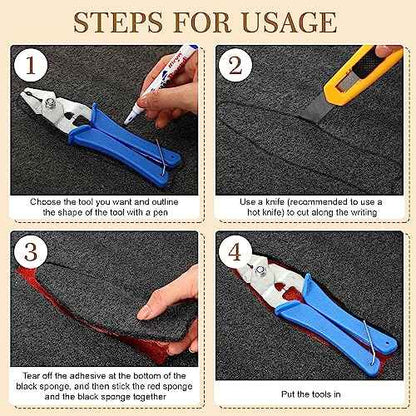 STEPS FOR USAGE

1

Choose the tool you want and outline the shape of the tool with a pen

2

Use a knife (recommended to use a hot knife) to cut along the writing

3

Tear off the adhesive at the bottom of the black sponge, and then stick the red sponge and the black sponge together

4

Put the tools in